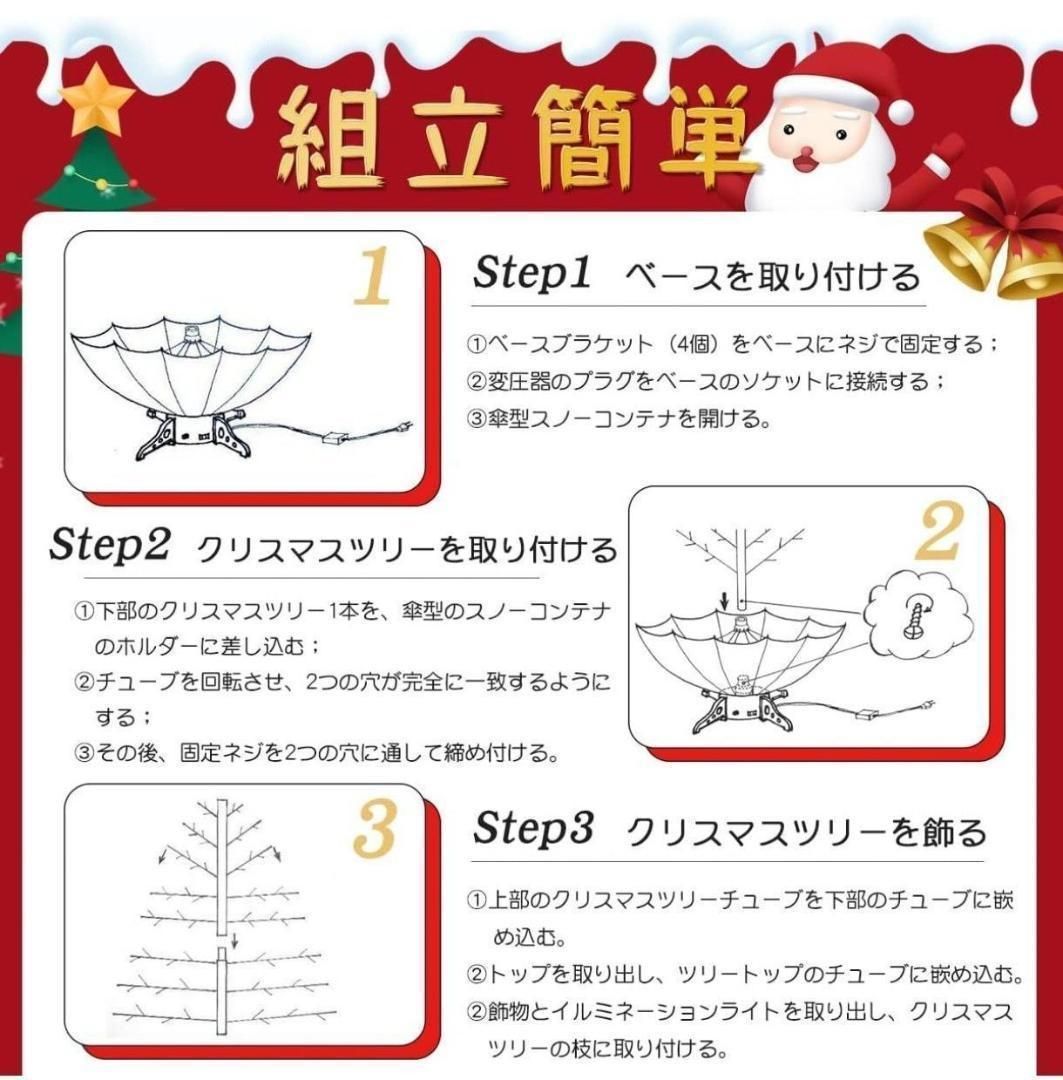 組立簡単

1

Step1 ベースを取り付ける

①ベースブラケット（4個）をベースにネジで固定する；
②変圧器のプラグをベースのソケットに接続する；
③傘型スノーコンテナを開ける。

Step2 クリスマスツリーを取り付ける

①下部のクリスマスツリー1本を、傘型のスノーコンテナのホルダーに差し込む；
②チューブを回転させ、2つの穴が完全に一致するようにする；
③その後、固定ネジを2つの穴に通して締め付ける。

2

3

Step3 クリスマスツリーを飾る

①上部のクリスマスツリーチューブを下部のチューブに嵌め込む。
②トップを取り出し、ツリートップのチューブに嵌め込む。
②飾物とイルミネーションライトを取り出し、クリスマスツリーの枝に取り付ける。