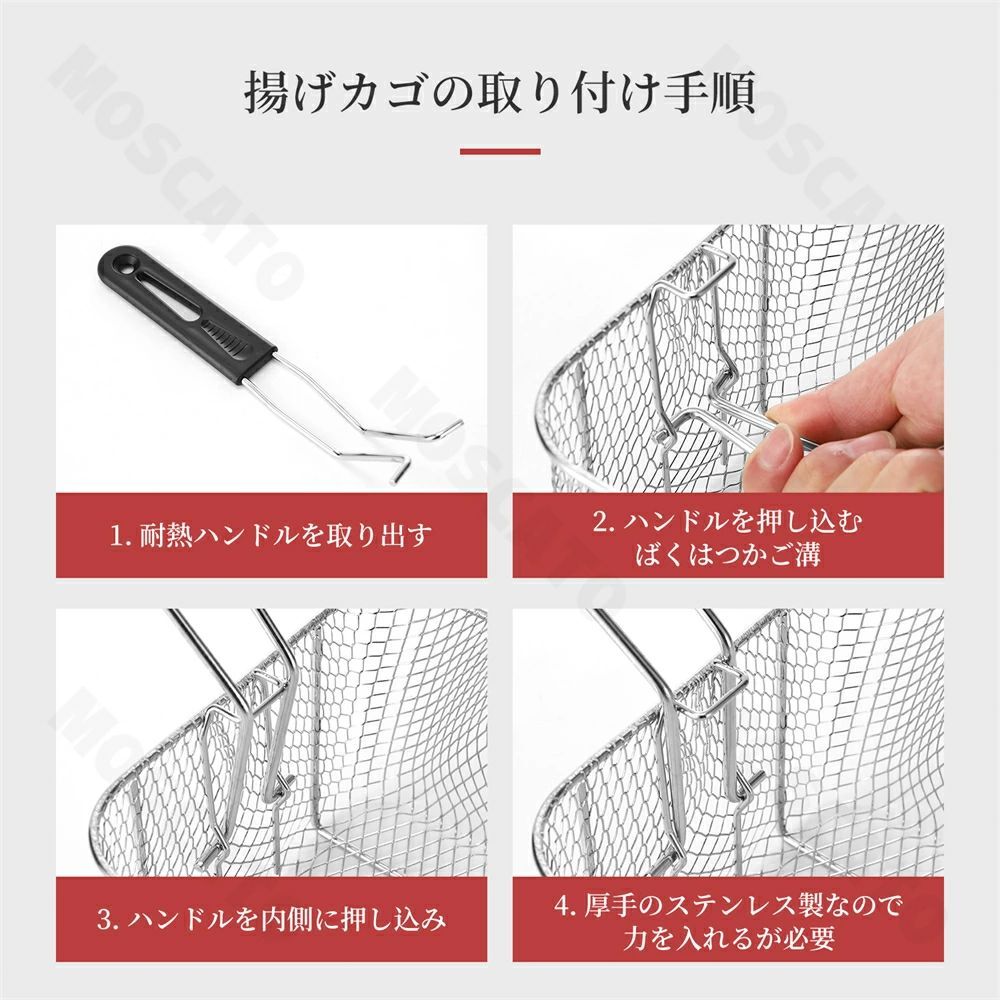 揚げカゴの取り付け手順

MOSCATO

1. 耐熱ハンドルを取り出す

2. ハンドルを押し込む
ばくはつかご溝

3. ハンドルを内側に押し込み

4. 厚手のステンレス製なので
力を入れるが必要