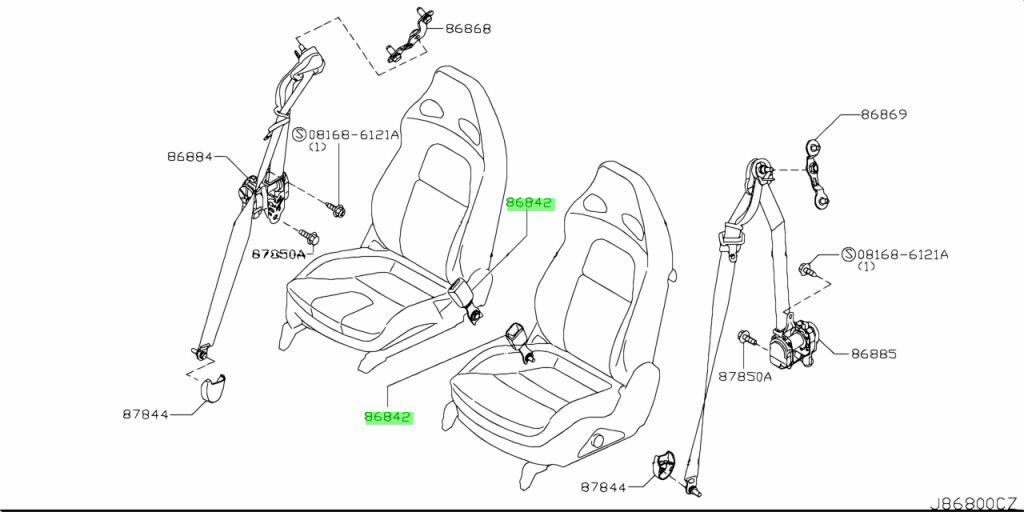 86868

Ⓢ08168-6121A
(1)

86884

87850A

86842

86869

Ⓢ08168-6121A
(1)

86885

87850A

87844

86842

87844

J86800CZ