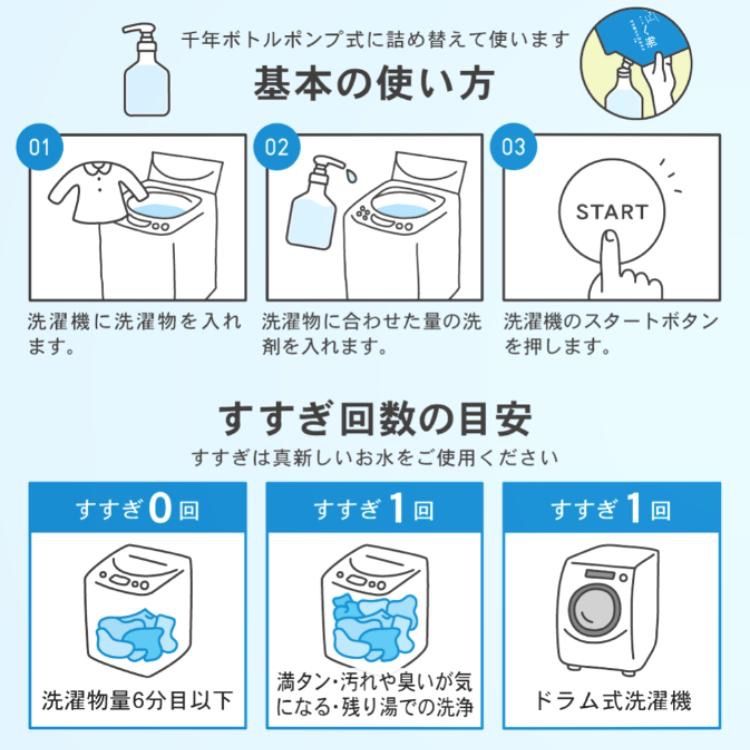 千年ボトルポンプ式に詰め替えて使います

基本の使い方

01

洗濯機に洗濯物を入れます。

02

洗濯物に合わせた量の洗剤を入れます。

03

START

洗濯機のスタートボタンを押します。

すすぎ回数の目安

すすぎは真新しいお水をご使用ください

すすぎ0回

洗濯物量6分目以下

すすぎ1回

満タン･汚れや臭いが気になる･残り湯での洗浄

すすぎ1回

ドラム式洗濯機