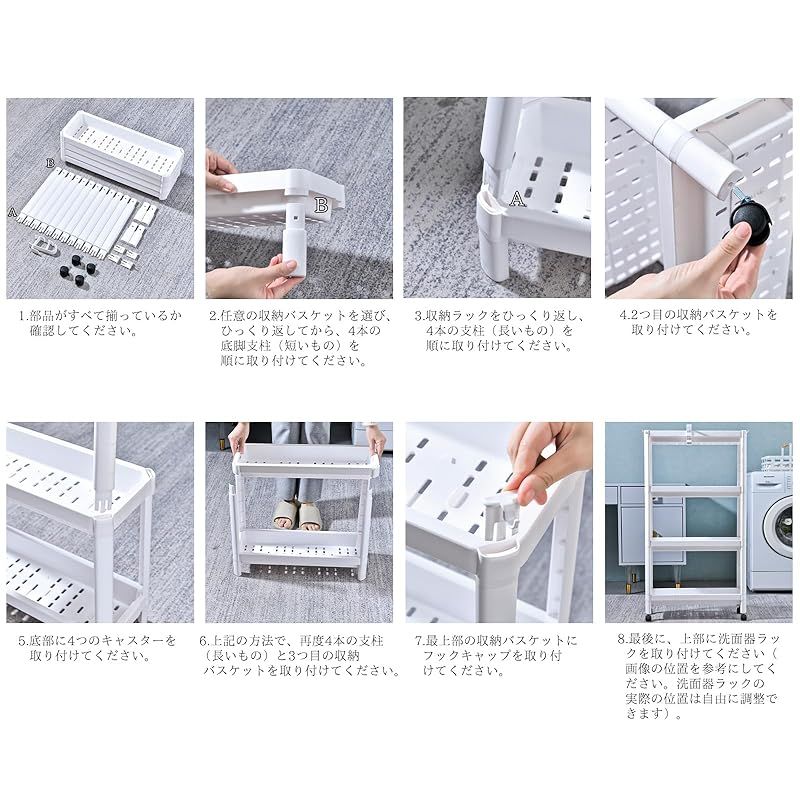 B
A

B

A

1.部品がすべて揃っているか確認してください。

2.任意の収納バスケットを選び、ひっくり返してから、4本の底脚支柱（短いもの）を順に取り付けてください。

3.収納ラックをひっくり返し、4本の支柱（長いもの）を順に取り付けてください。

4.2つ目の収納バスケットを取り付けてください。

5.底部に4つのキャスターを取り付けてください。

6.上記の方法で、再度4本の支柱（長いもの）と3つ目の収納バスケットを取り付けてください。

7.最上部の収納バスケットにフックキャップを取り付けてください。

8.最後に、上部に洗面器ラックを取り付けてください（画像の位置を参考にしてください。洗面器ラックの実際の位置は自由に調整できます）。