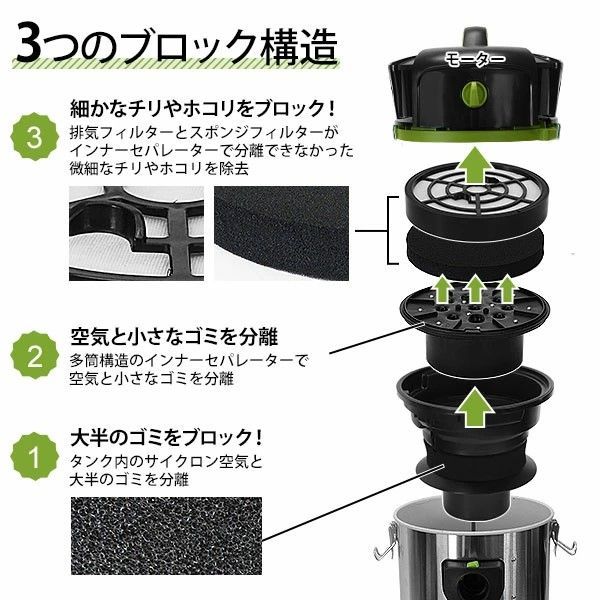 3つのブロック構造

モーター

3
細かなチリやホコリをブロック！
排気フィルターとスポンジフィルターがインナーセパレーターで分離できなかった微細なチリやホコリを除去

2
空気と小さなゴミを分離
多筒構造のインナーセパレーターで空気と小さなゴミを分離

1
大半のゴミをブロック！
タンク内のサイクロン空気と大半のゴミを分離