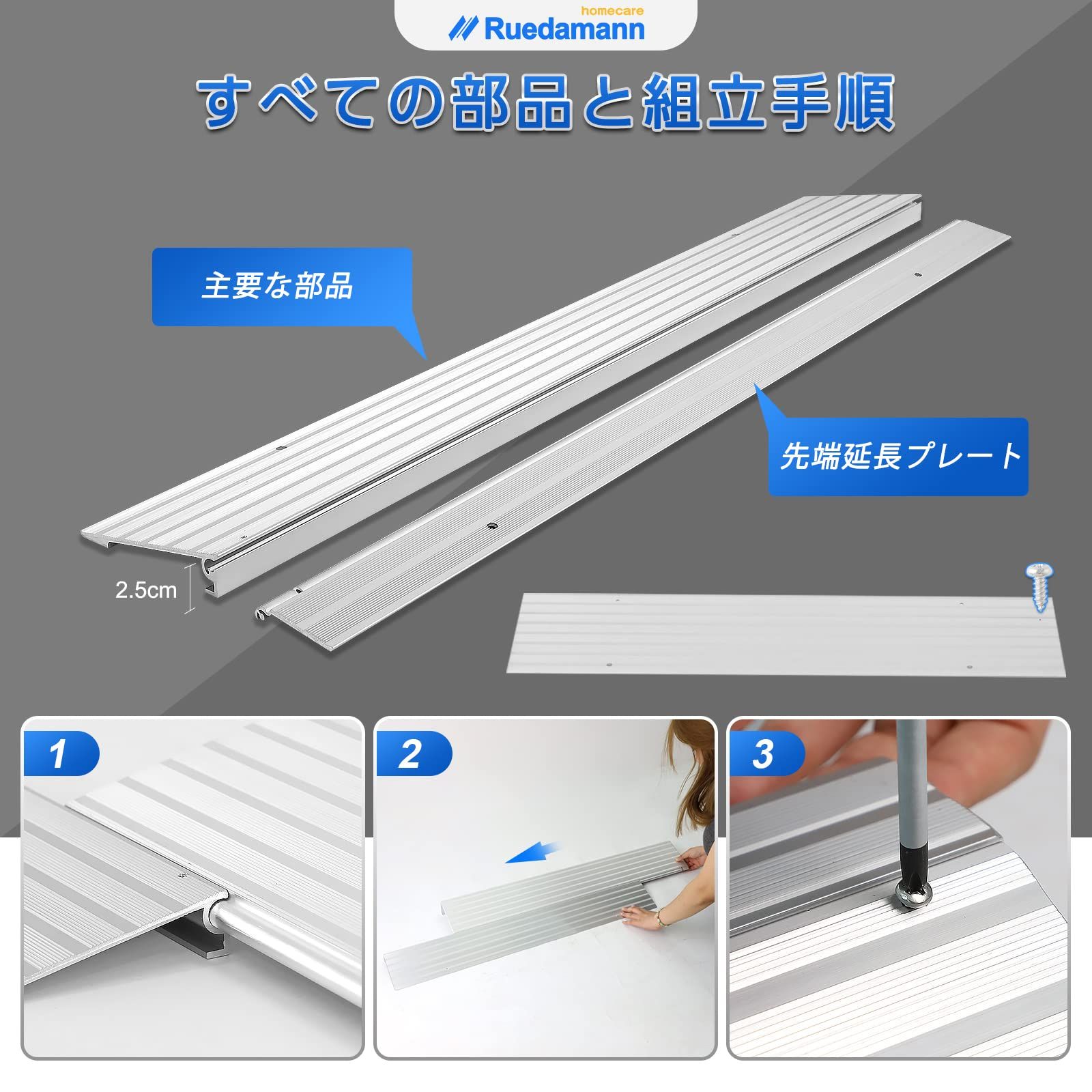 homecare
Ruedamann

すべての部品と組立手順

主要な部品

先端延長プレート

2.5cm

1

2

3