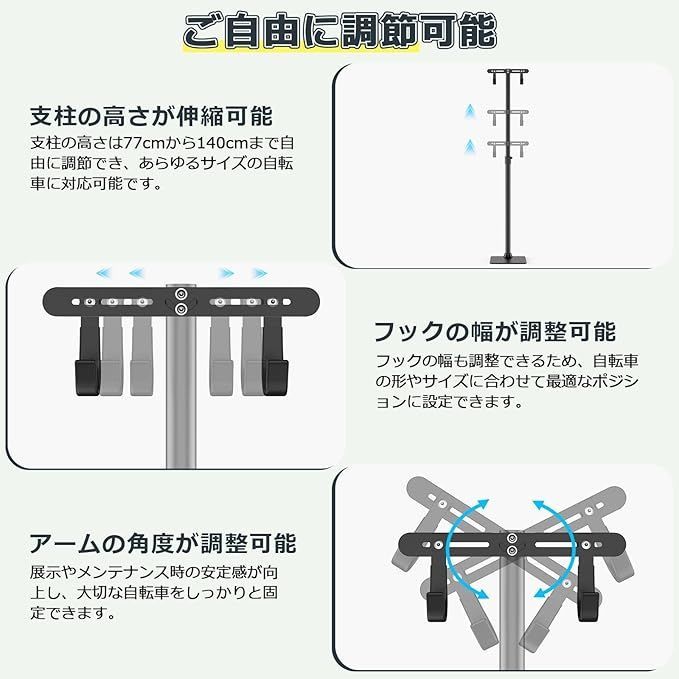 ご自由に調節可能

支柱の高さが伸縮可能

支柱の高さは77cmから140cmまで自由に調節でき、あらゆるサイズの自転車に対応可能です。

フックの幅が調整可能

フックの幅も調整できるため、自転車の形やサイズに合わせて最適なポジションに設定できます。

アームの角度が調整可能

展示やメンテナンス時の安定感が向上し、大切な自転車をしっかりと固定できます。