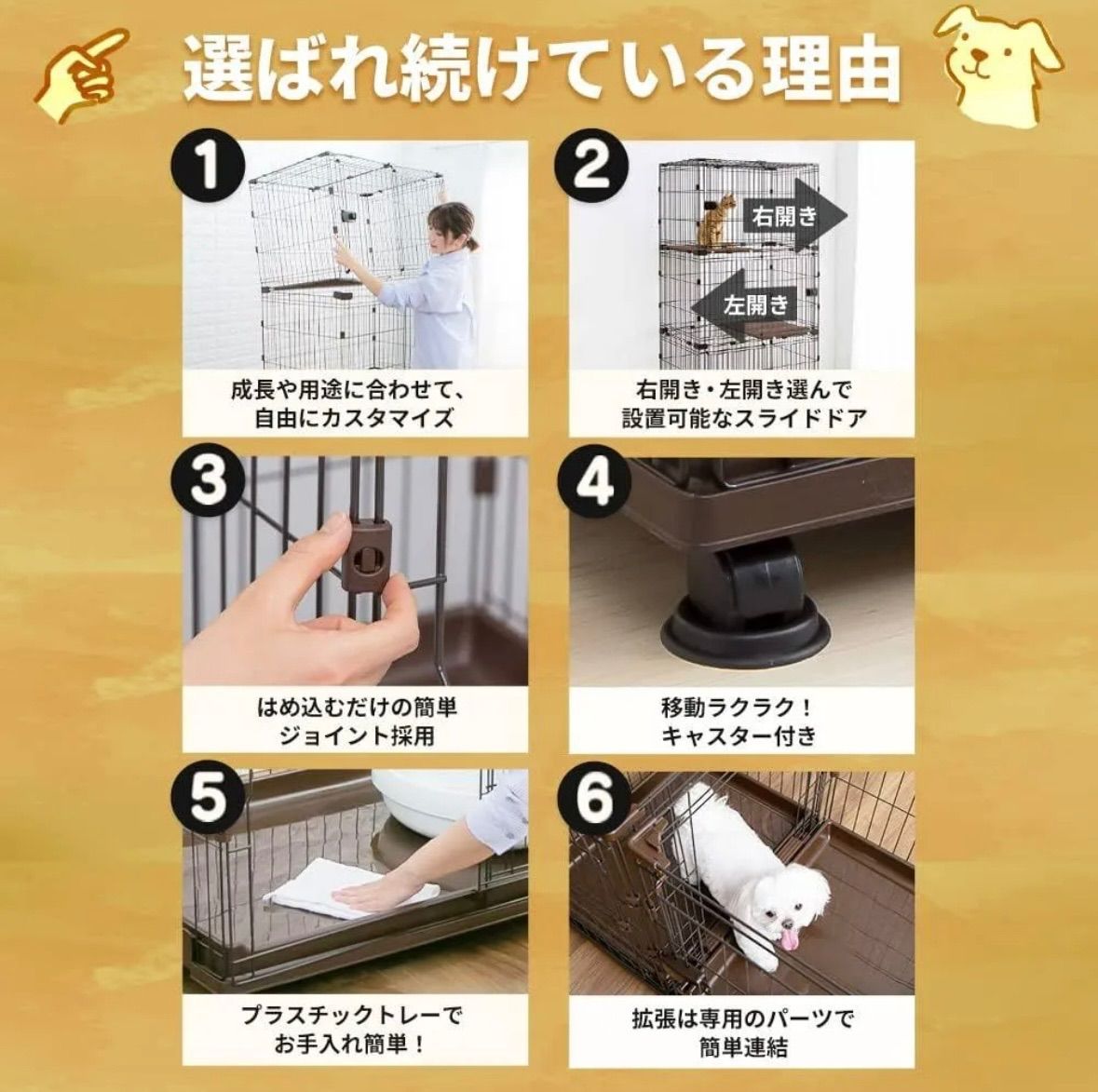 選ばれ続けている理由

1

成長や用途に合わせて、自由にカスタマイズ

2

右開き

左開き

右開き・左開き選んで設置可能なスライドドア

3

はめ込むだけの簡単ジョイント採用

4

移動ラクラク！キャスター付き

5

プラスチックトレーでお手入れ簡単！

6

拡張は専用のパーツで簡単連結