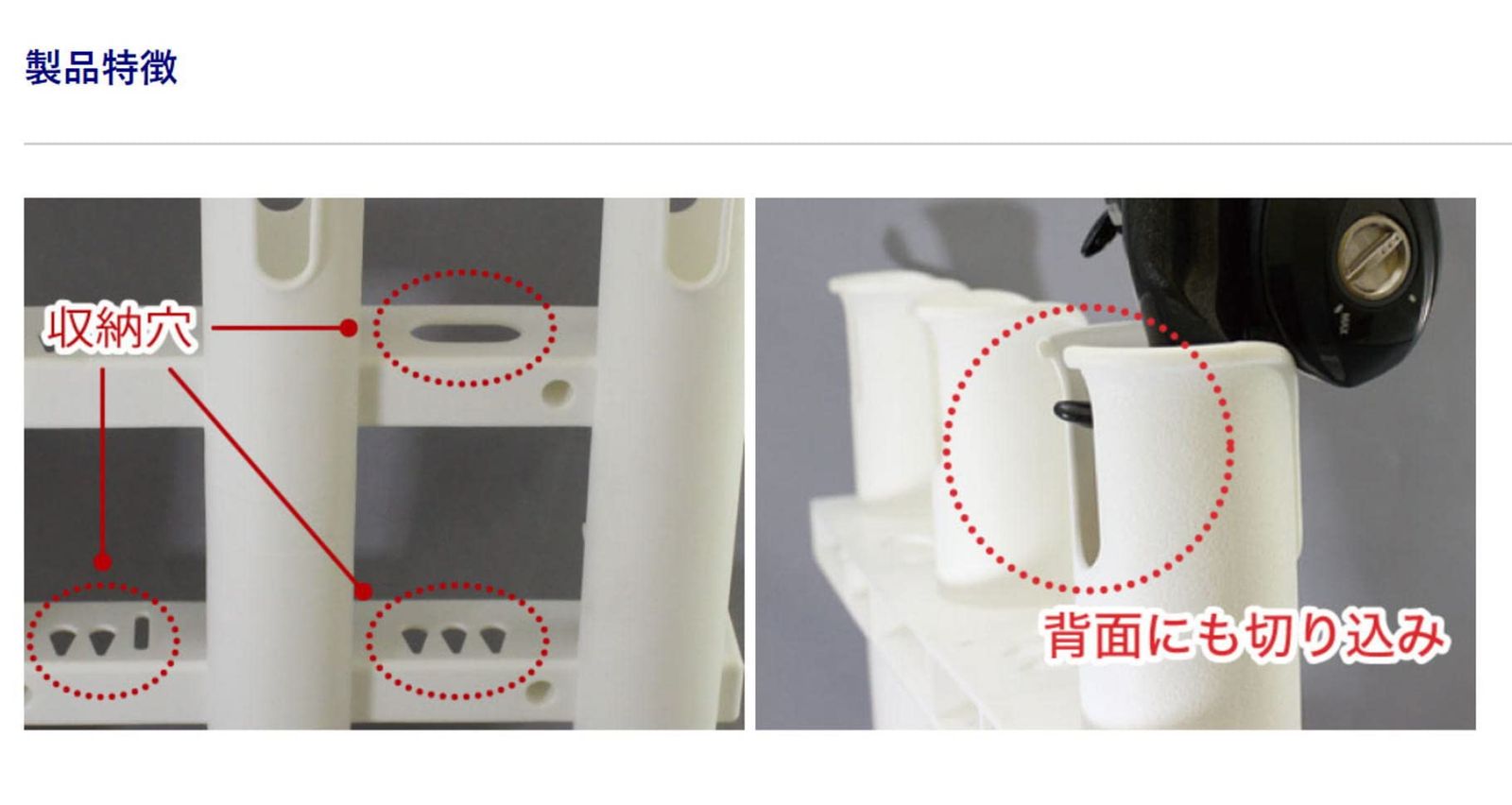 製品特徴

収納穴

背面にも切り込み