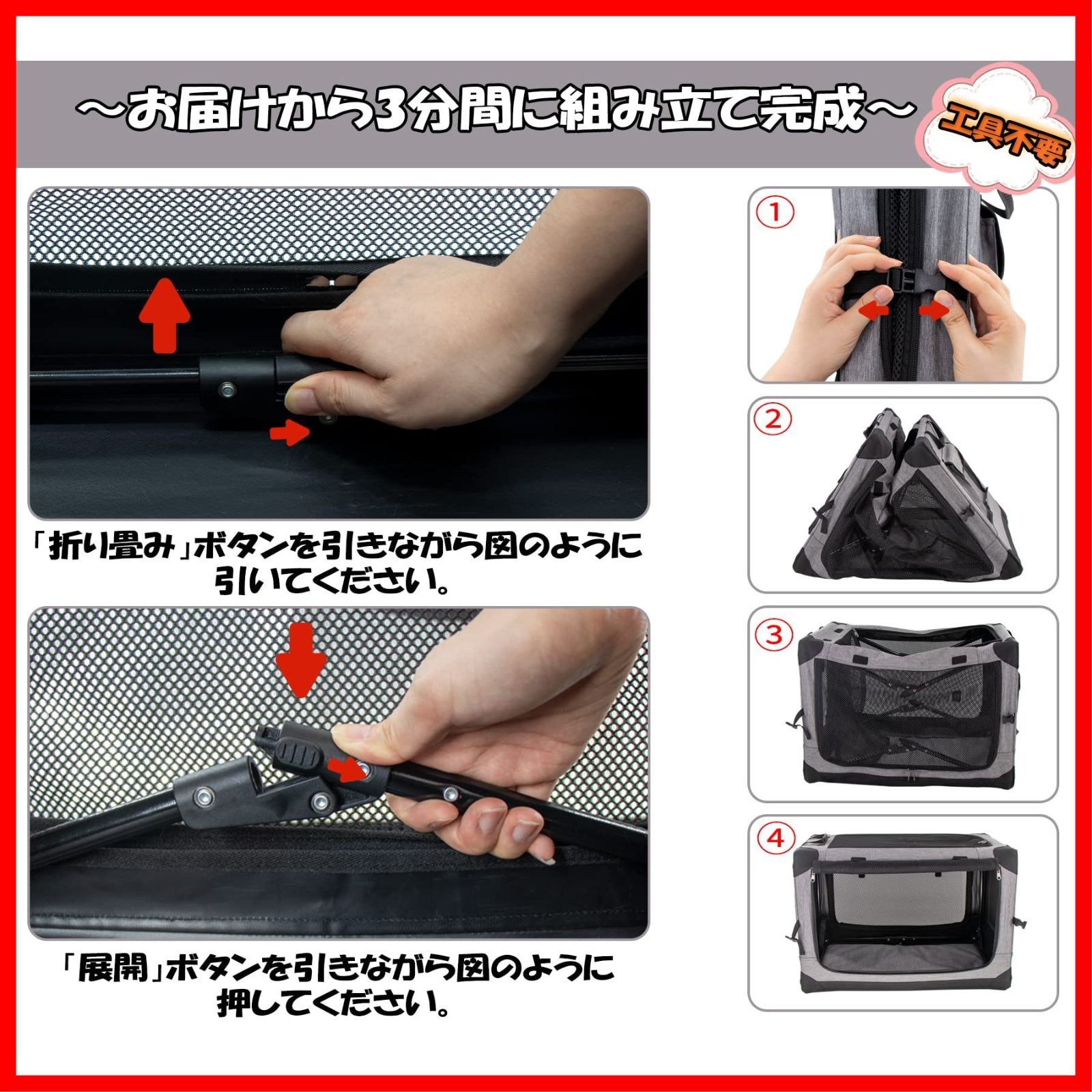 ～お届けから3分間に組み立て完成～

工具不要

「折り畳み」ボタンを引きながら図のように引いてください。

「展開」ボタンを引きながら図のように押してください。

①

②

③

④