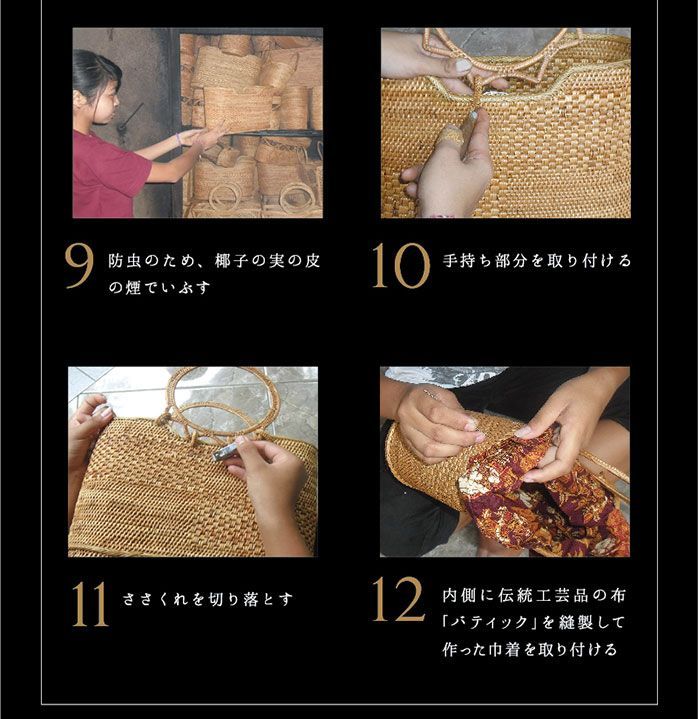 9 防虫のため、椰子の実の皮の煙でいぶす

10 手持ち部分を取り付ける

11 ささくれを切り落とす

12 内側に伝統工芸品の布「バティック」を縫製して作った巾着を取り付ける