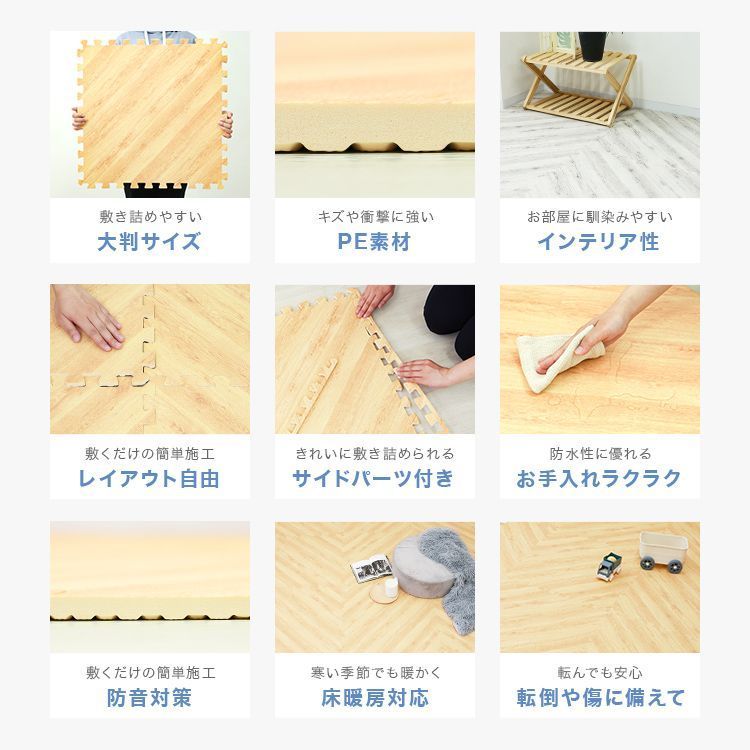 敷き詰めやすい
大判サイズ

キズや衝撃に強い
PE素材

お部屋に馴染みやすい
インテリア性

敷くだけの簡単施工
レイアウト自由

きれいに敷き詰められる
サイドパーツ付き

防水性に優れる
お手入れラクラク

敷くだけの簡単施工
防音対策

寒い季節でも暖かく
床暖房対応

転んでも安心
転倒や傷に備えて