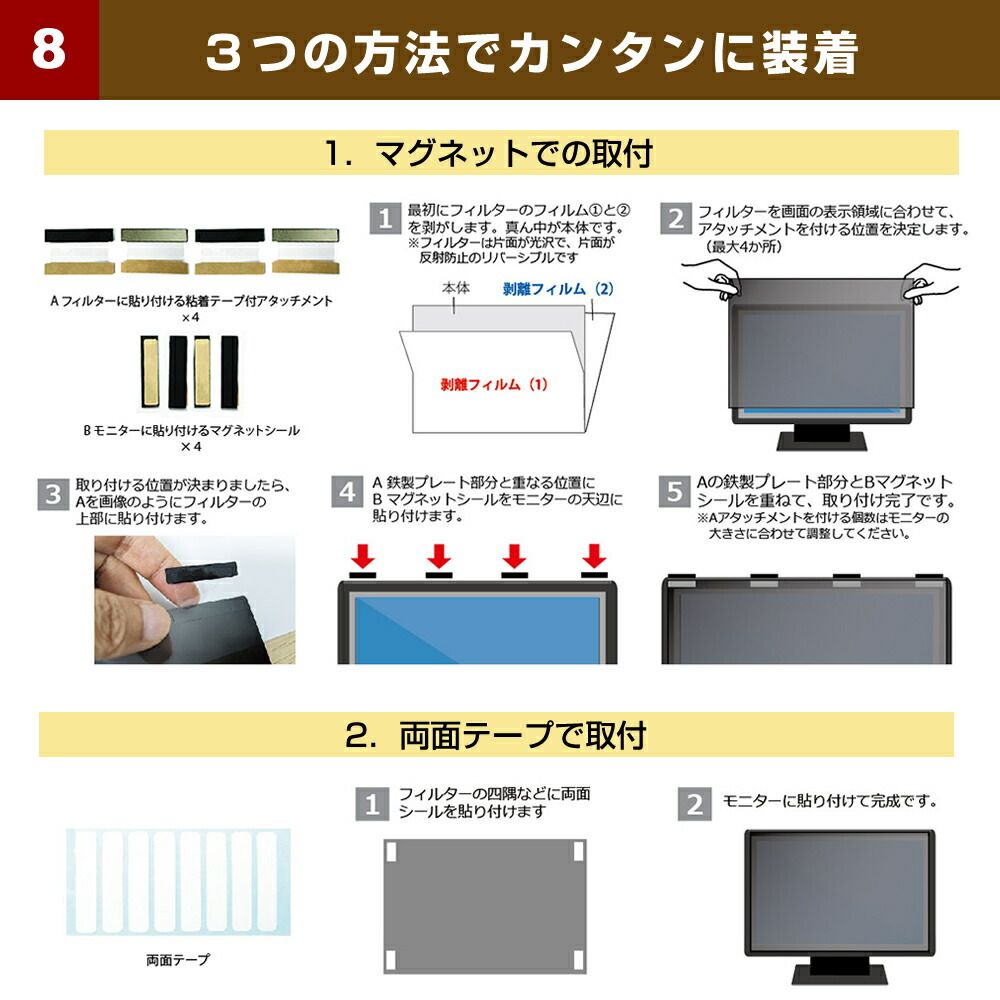 8

３つの方法でカンタンに装着

1. マグネットでの取付

A フィルターに貼り付ける粘着テープ付アタッチメント
×4

B モニターに貼り付けるマグネットシール
×4

1 最初にフィルターのフィルム①と②を剥がします。真ん中が本体です。
※フィルターは片面が光沢で、片面が反射防止のリバーシブルです

本体
剥離フィルム（2）
剥離フィルム（1）

2 フィルターを画面の表示領域に合わせて、アタッチメントを付ける位置を決定します。（最大4か所）

3 取り付ける位置が決まりましたら、Aを画像のようにフィルターの上部に貼り付けます。

4 A 鉄製プレート部分と重なる位置に B マグネットシールをモニターの天辺に貼り付けます。

5 Aの鉄製プレート部分とBマグネットシールを重ねて、取り付け完了です。
※Aアタッチメントを付ける個数はモニターの大きさに合わせて調整してください。

2. 両面テープで取付

両面テープ

1 フィルターの四隅などに両面シールを貼り付けます

2 モニターに貼り付けて完成です。