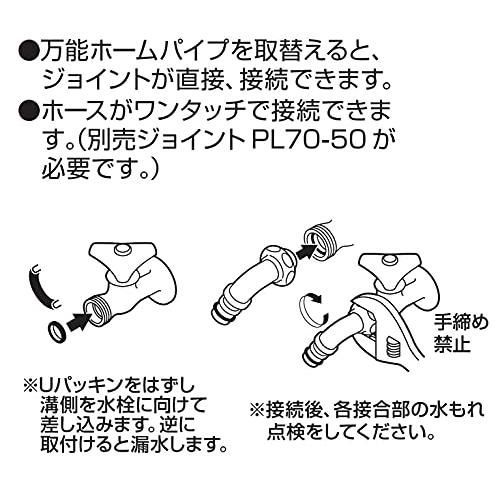 ●万能ホームパイプを取替えると、ジョイントが直接、接続できます。
●ホースがワンタッチで接続できます。(別売ジョイント PL70-50 が必要です。)

手締め禁止

※Uパッキンをはずし溝側を水栓に向けて差し込みます。逆に取付けると漏水します。

※接続後、各接合部の水もれ点検をしてください。