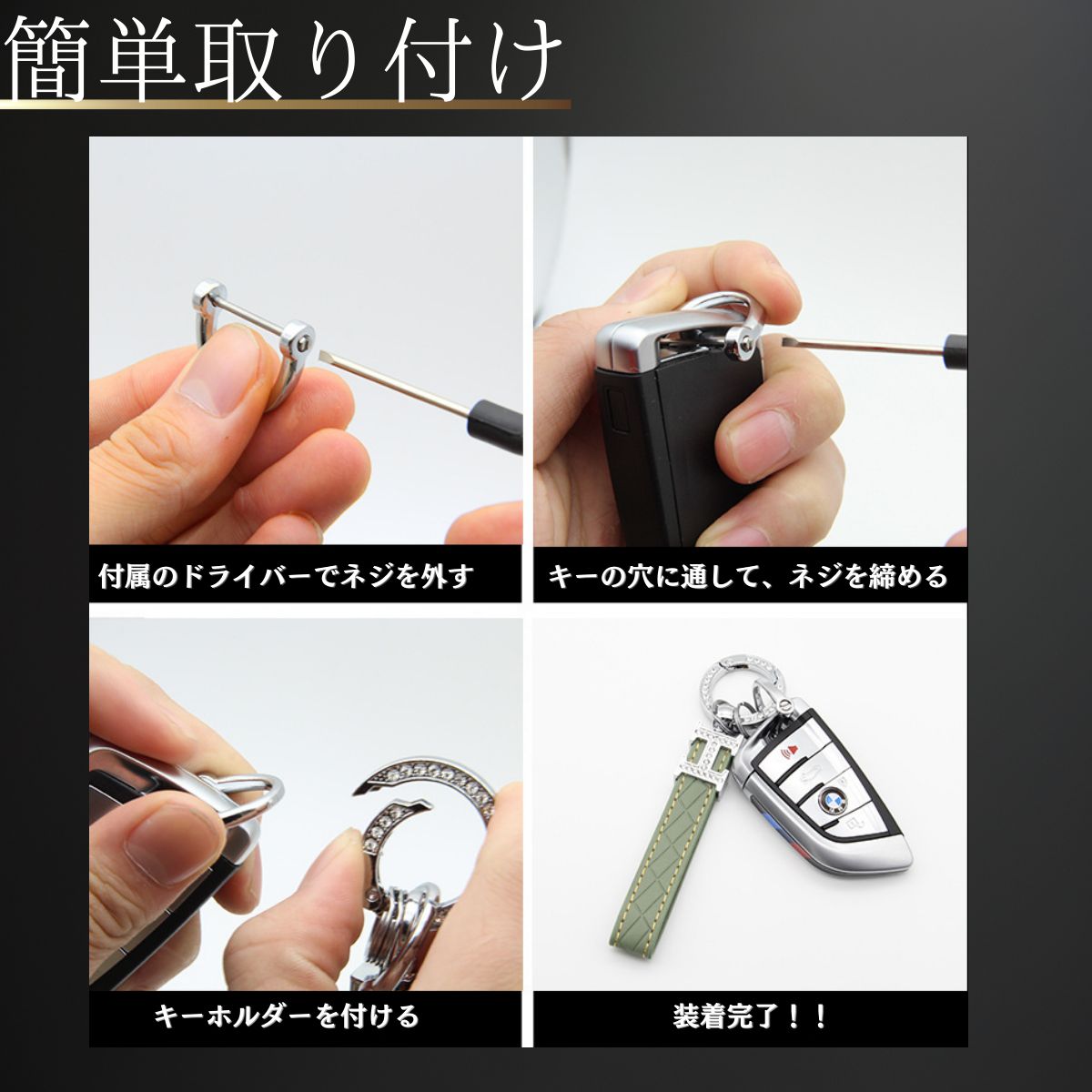 簡単取り付け

付属のドライバーでネジを外す

キーの穴に通して、ネジを締める

キーホルダーを付ける

装着完了！！