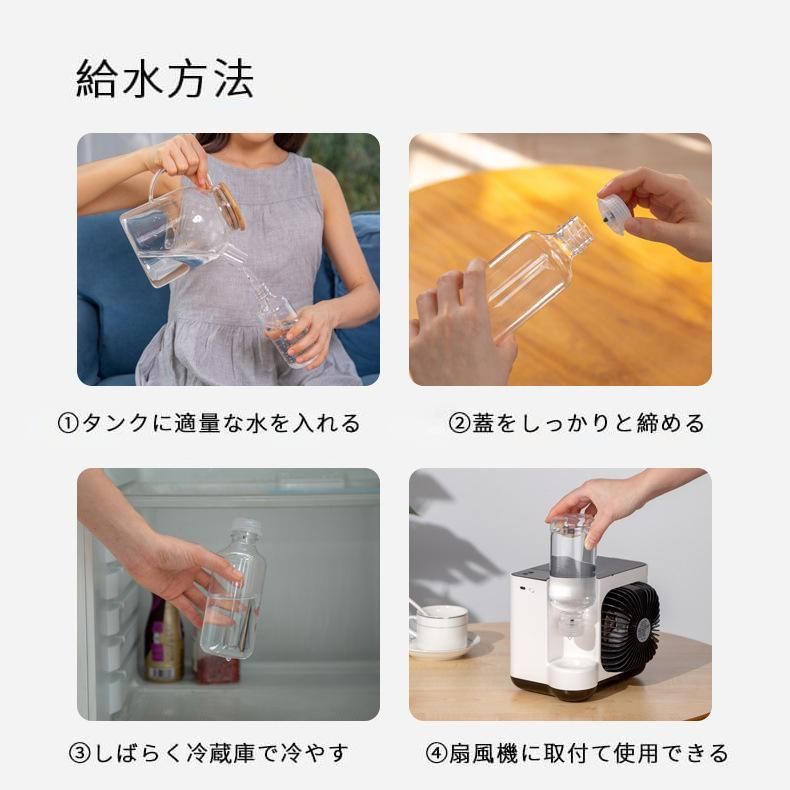 給水方法

①タンクに適量な水を入れる

②蓋をしっかりと締める

③しばらく冷蔵庫で冷やす

④扇風機に取付て使用できる