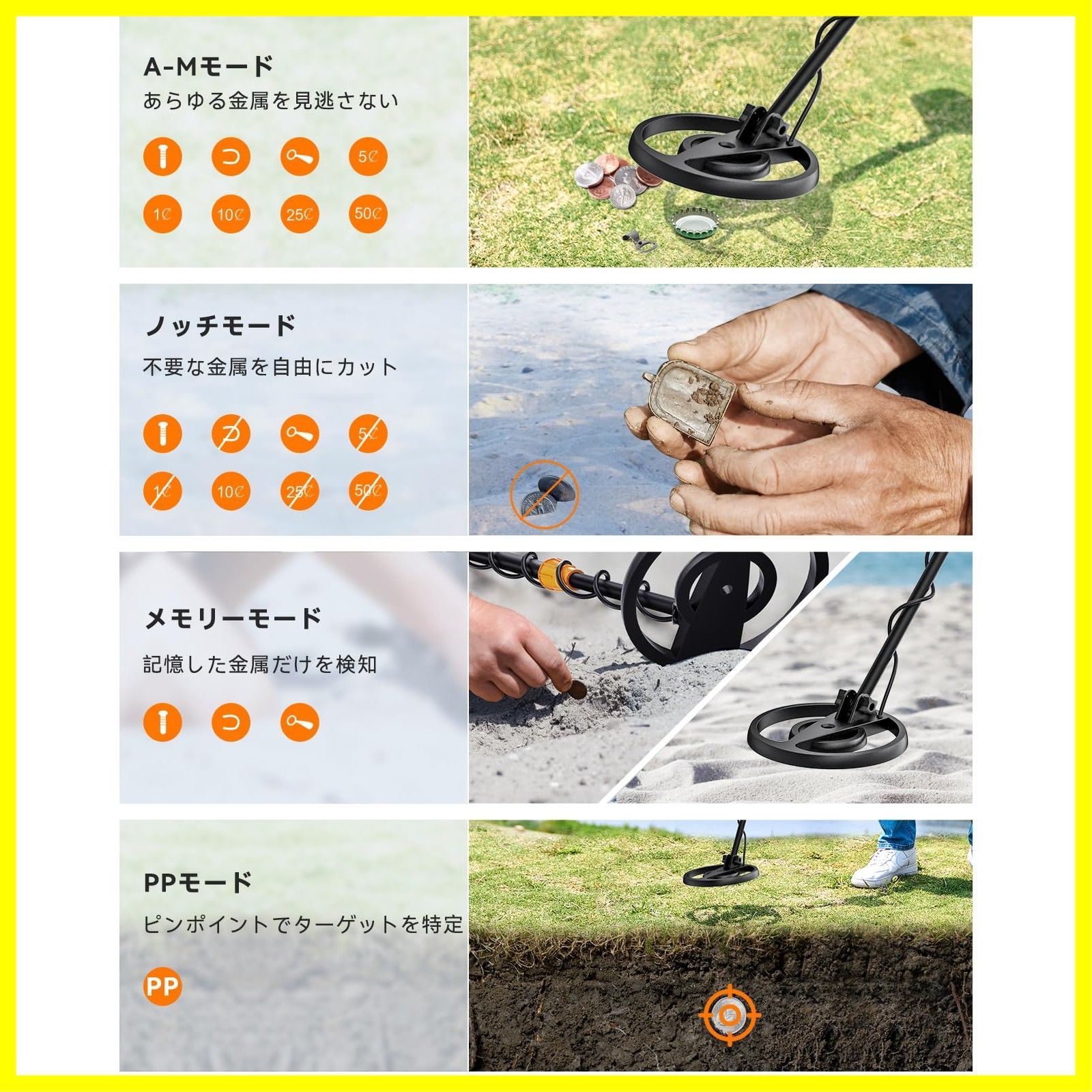 A-Mモード
あらゆる金属を見逃さない

5¢
1¢ 10¢ 25¢ 50¢

ノッチモード
不要な金属を自由にカット

5¢
1¢ 10¢ 25¢ 50¢

メモリーモード
記憶した金属だけを検知

PPモード
ピンポイントでターゲットを特定

PP