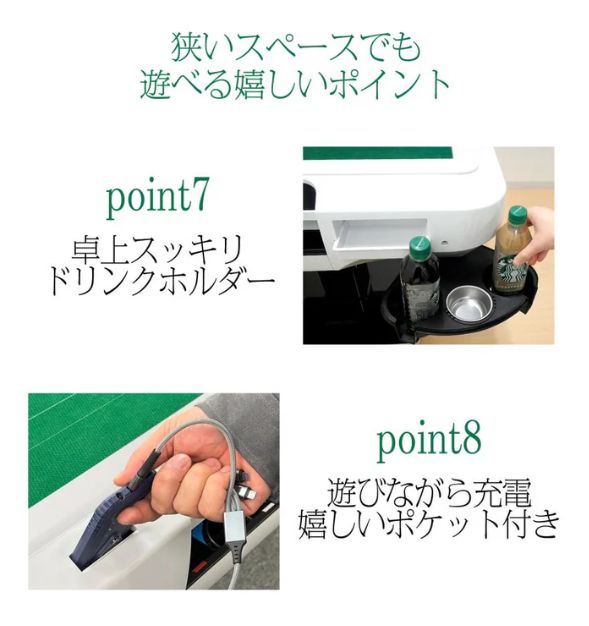 狭いスペースでも
遊べる嬉しいポイント

point7
卓上スッキリ
ドリンクホルダー

point8
遊びながら充電
嬉しいポケット付き