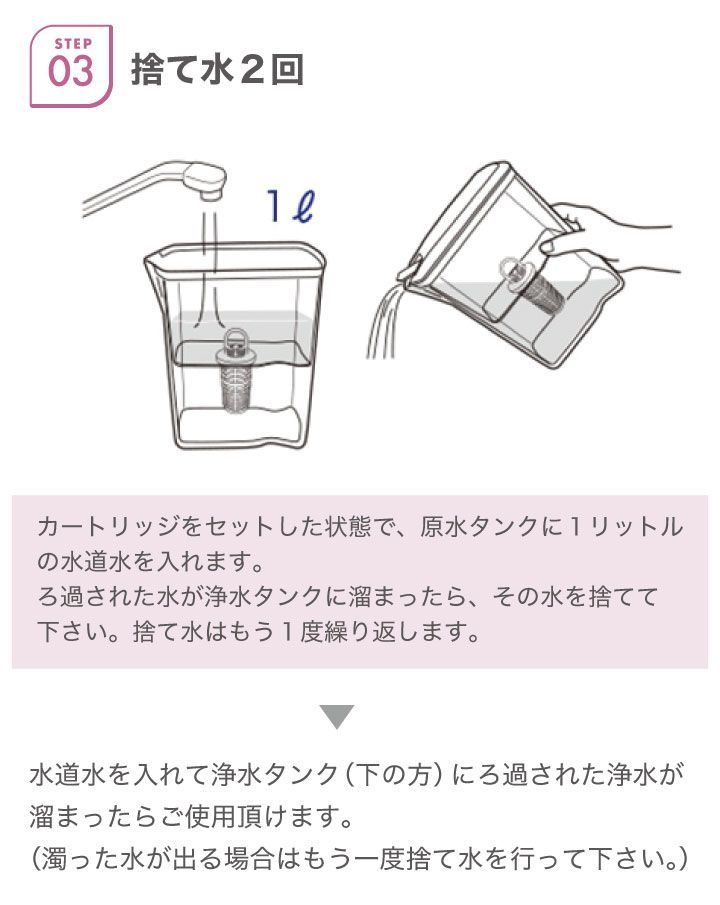 STEP
03 捨て水２回

1ℓ

カートリッジをセットした状態で、原水タンクに１リットルの水道水を入れます。
ろ過された水が浄水タンクに溜まったら、その水を捨てて下さい。捨て水はもう１度繰り返します。

水道水を入れて浄水タンク（下の方）にろ過された浄水が溜まったらご使用頂けます。
（濁った水が出る場合はもう一度捨て水を行って下さい。）