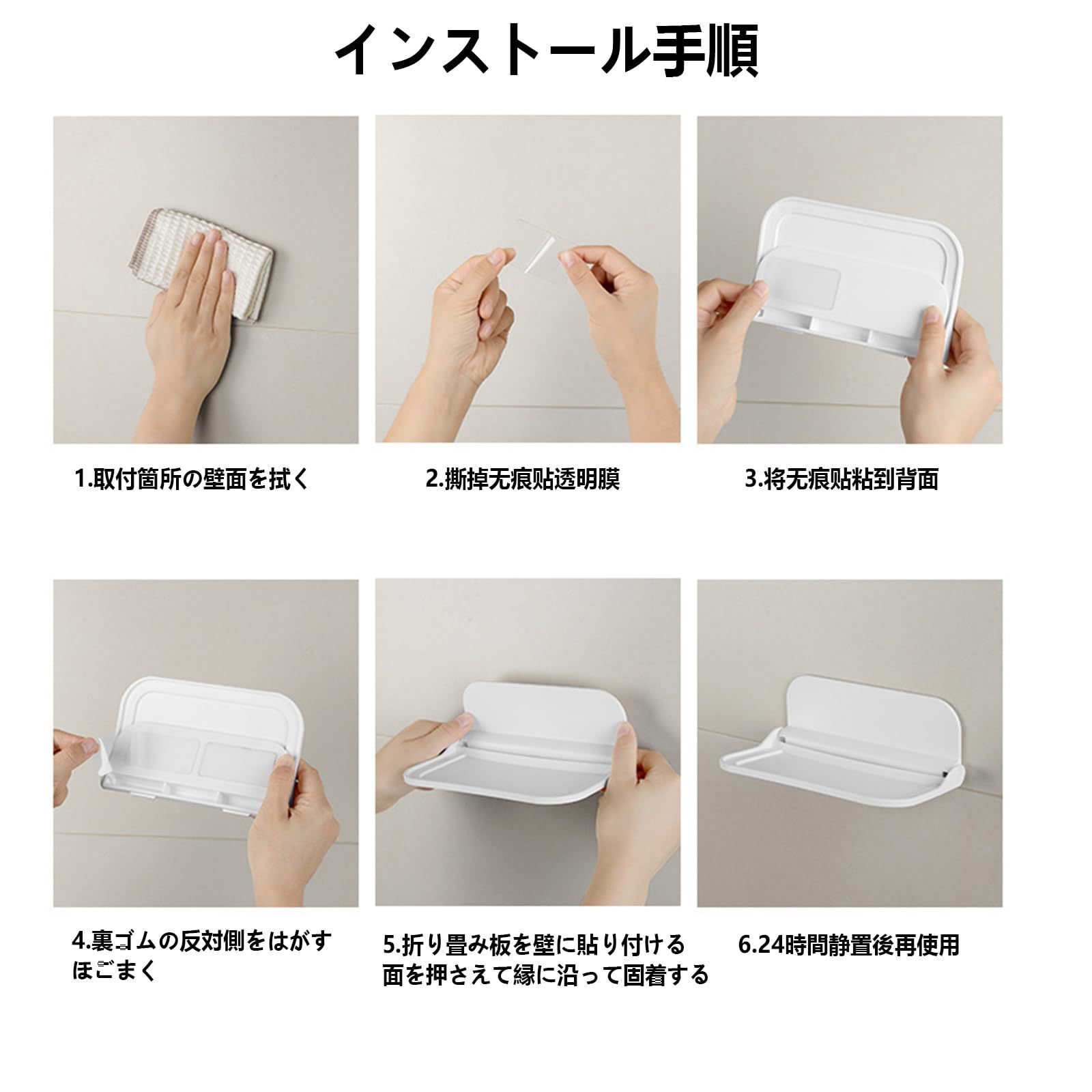 インストール手順

1.取付箇所の壁面を拭く

2.撕掉无痕贴透明膜

3.将无痕贴粘到背面

4.裏ゴムの反対側をはがす ほごまく

5.折り畳み板を壁に貼り付ける 面を押さえて縁に沿って固着する

6.24時間静置後再使用