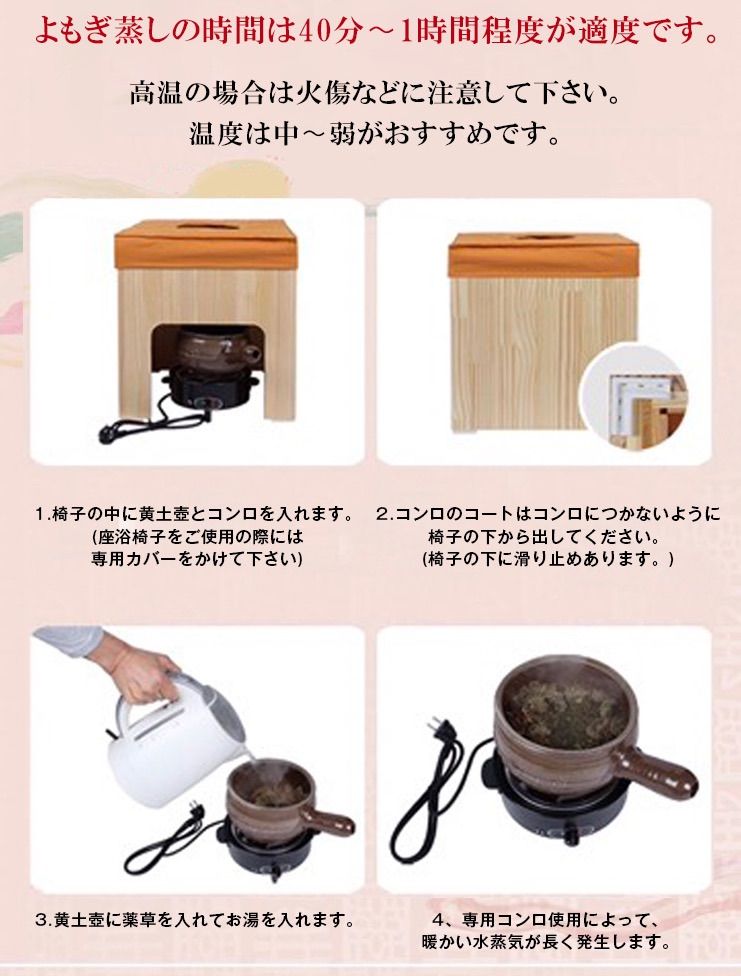 よもぎ蒸しの時間は40分～1時間程度が適度です。

高温の場合は火傷などに注意して下さい。
温度は中～弱がおすすめです。

1.椅子の中に黄土壺とコンロを入れます。
(座浴椅子をご使用の際には
専用カバーをかけて下さい)

2.コンロのコートはコンロにつかないように
椅子の下から出してください。
(椅子の下に滑り止めあります。)

3.黄土壺に薬草を入れてお湯を入れます。

4、専用コンロ使用によって、
暖かい水蒸気が長く発生します。