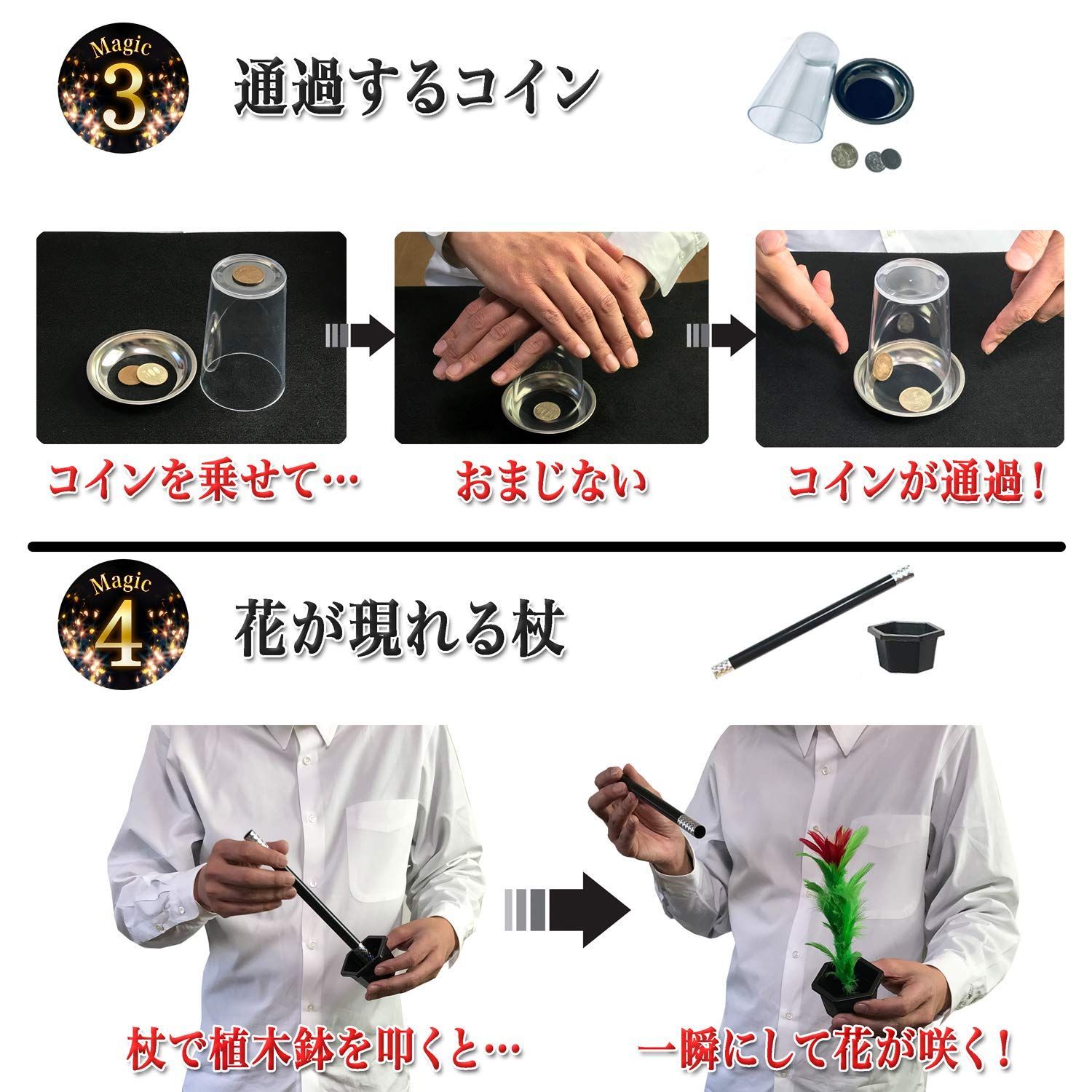 Magic
3
通過するコイン

コインを乗せて…
おまじない
コインが通過！

Magic
4
花が現れる杖

杖で植木鉢を叩くと…
一瞬にして花が咲く！