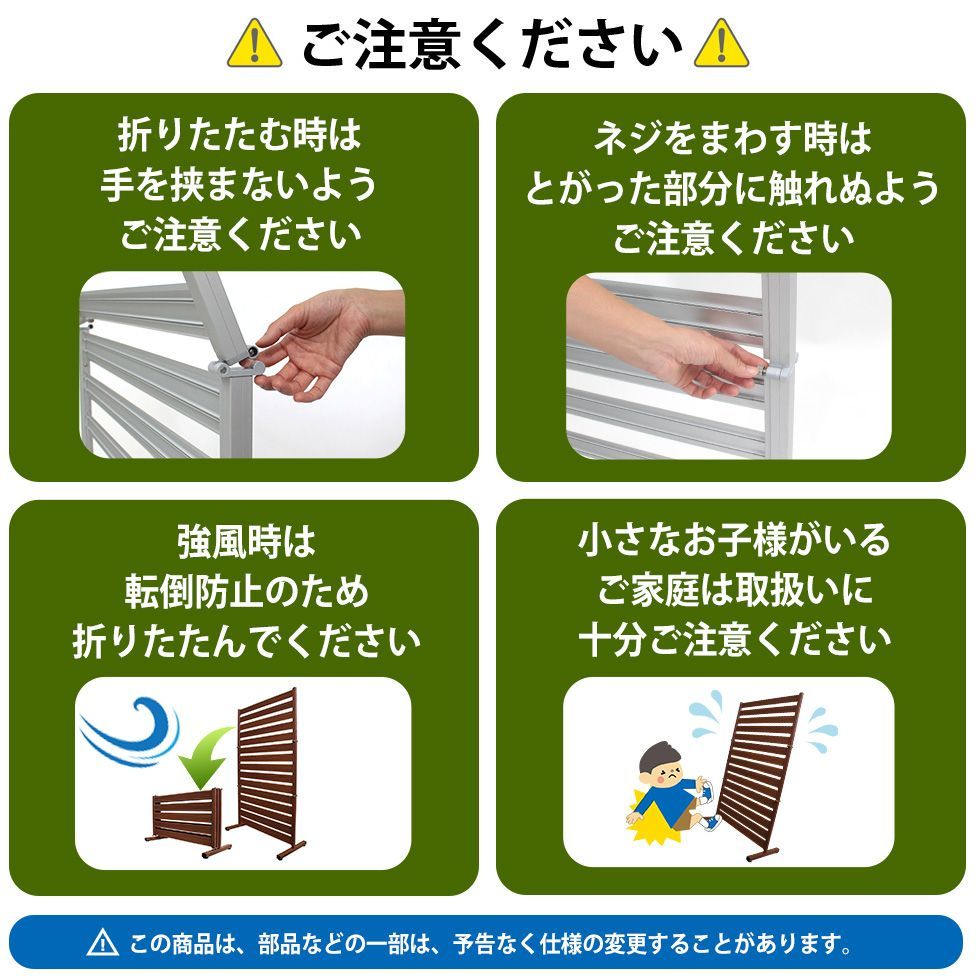 ご注意ください

折りたたむ時は
手を挟まないよう
ご注意ください

ネジをまわす時は
とがった部分に触れぬよう
ご注意ください

強風時は
転倒防止のため
折りたたんでください

小さなお子様がいる
ご家庭は取扱いに
十分ご注意ください

この商品は、部品などの一部は、予告なく仕様の変更することがあります。