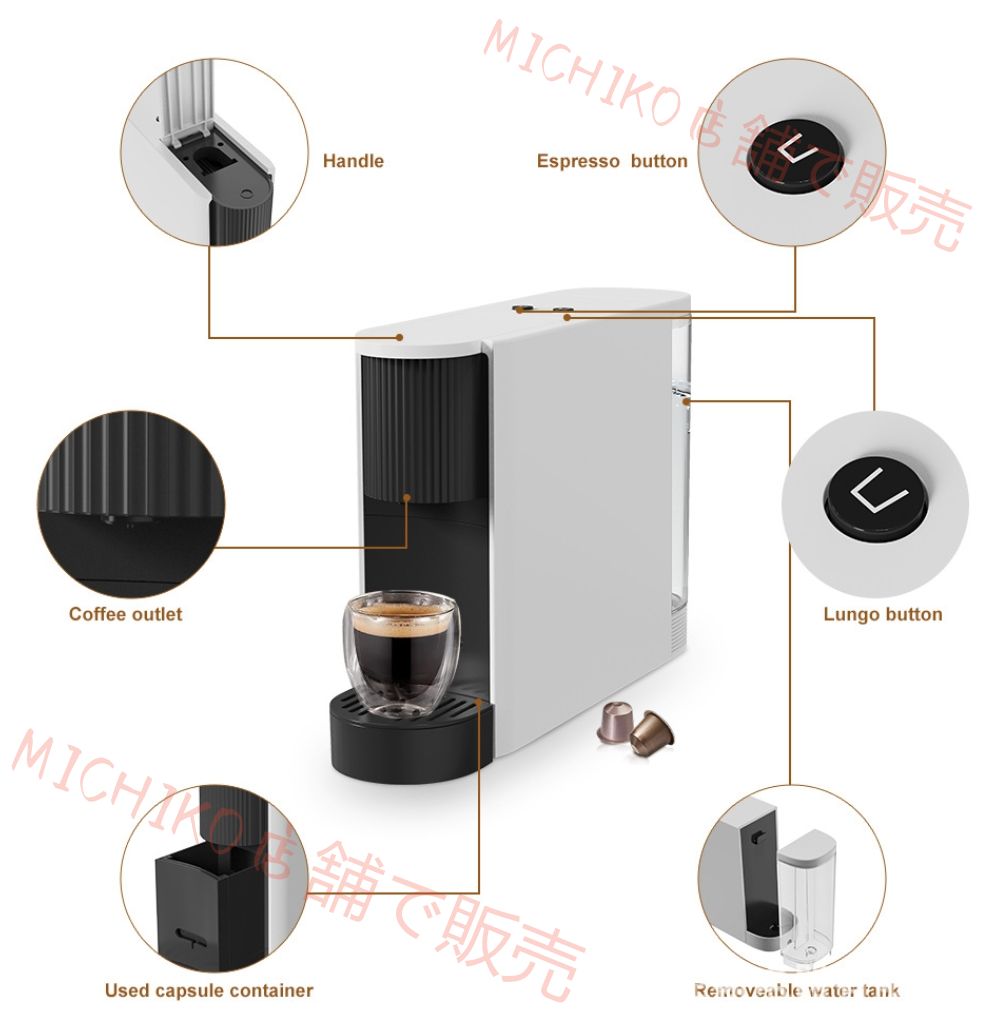 MICHIKO店舗で販売

Handle

Espresso button

Coffee outlet

Lungo button

MICHIKO店舗で販売

Used capsule container

Removeable water tank