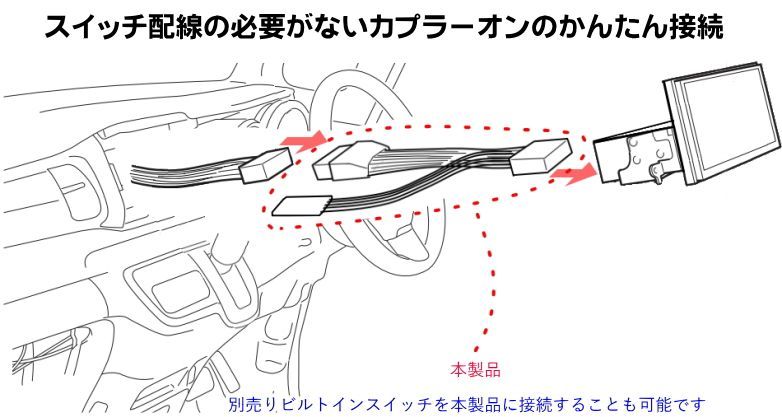 スイッチ配線の必要がないカプラーオンのかんたん接続

本製品

別売りビルトインスイッチを本製品に接続することも可能です