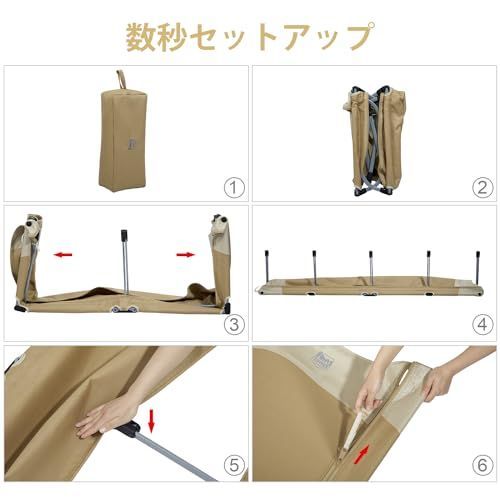 数秒セットアップ

①

②

③

④

⑤

⑥