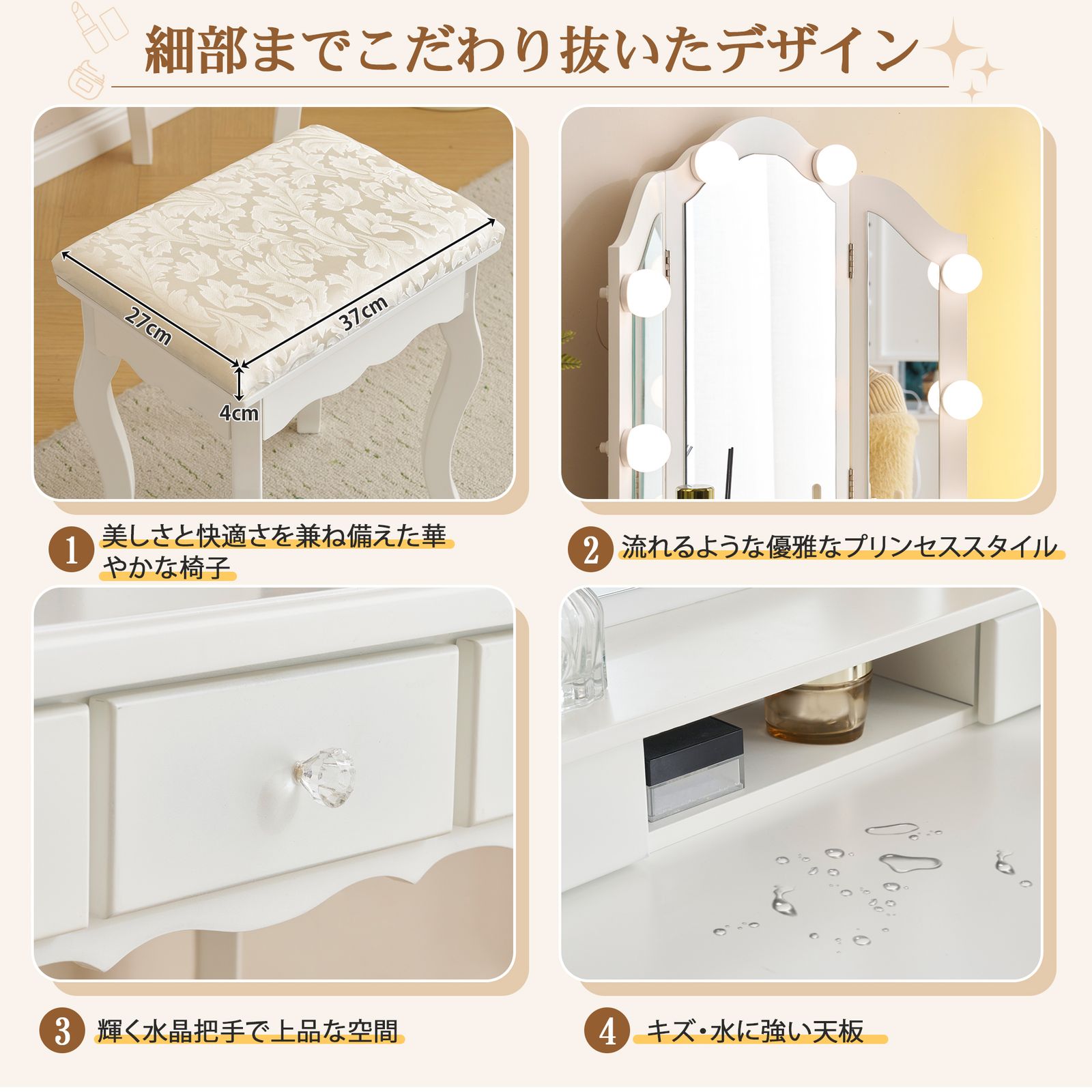 細部までこだわり抜いたデザイン

27cm
37cm
4cm

1 美しさと快適さを兼ね備えた華やかな椅子

2 流れるような優雅なプリンセススタイル

3 輝く水晶把手で上品な空間

4 キズ・水に強い天板