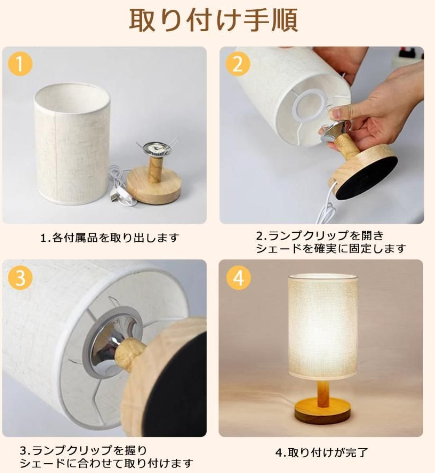 取り付け手順

1

2

1.各付属品を取り出します

2.ランプクリップを開き
シェードを確実に固定します

3

4

3.ランプクリップを握り
シェードに合わせて取り付けます

4.取り付けが完了