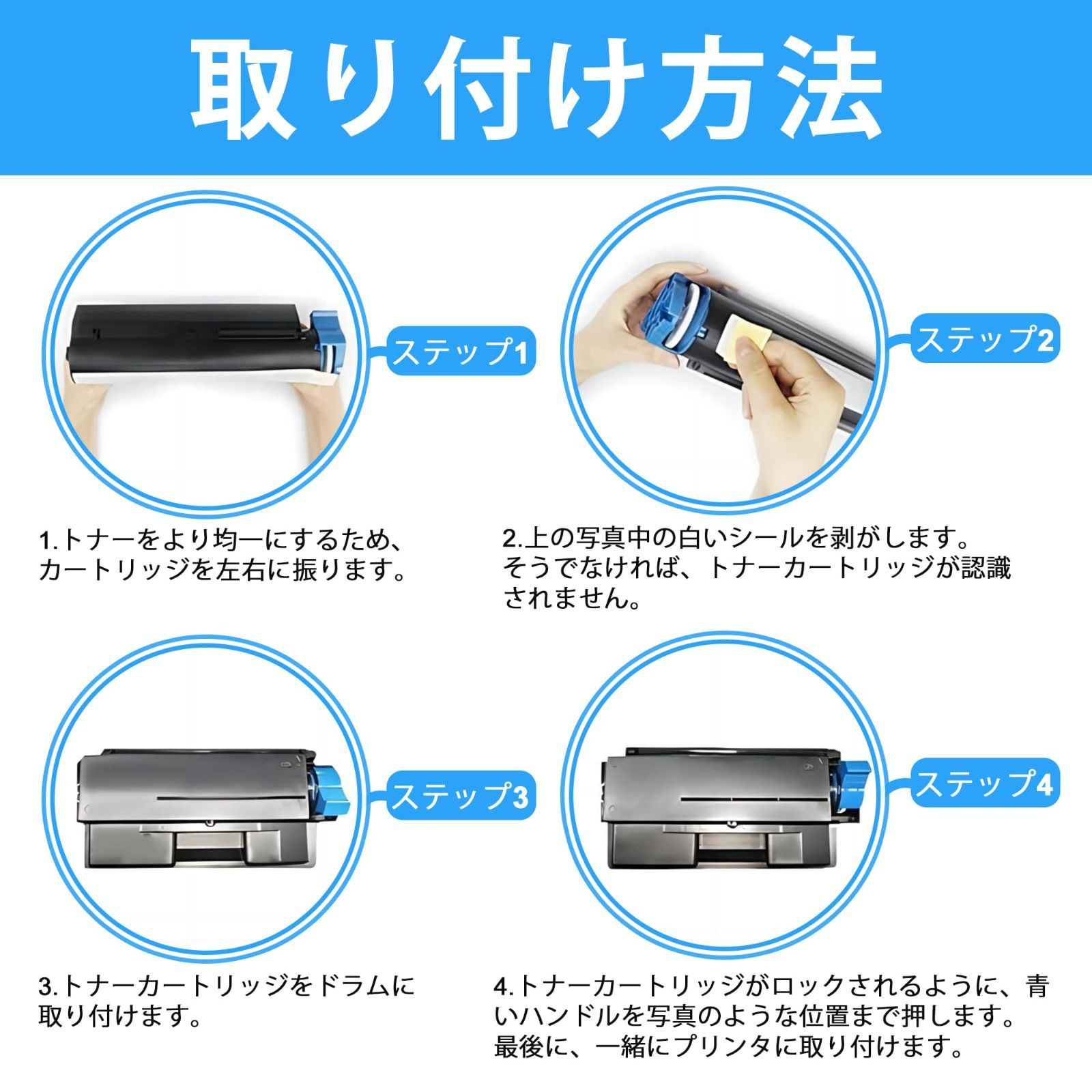 取り付け方法

ステップ1

ステップ2

1.トナーをより均一にするため、カートリッジを左右に振ります。

2.上の写真中の白いシールを剥がします。そうでなければ、トナーカートリッジが認識されません。

ステップ3

ステップ4

3.トナーカートリッジをドラムに取り付けます。

4.トナーカートリッジがロックされるように、青いハンドルを写真のような位置まで押します。最後に、一緒にプリンタに取り付けます。