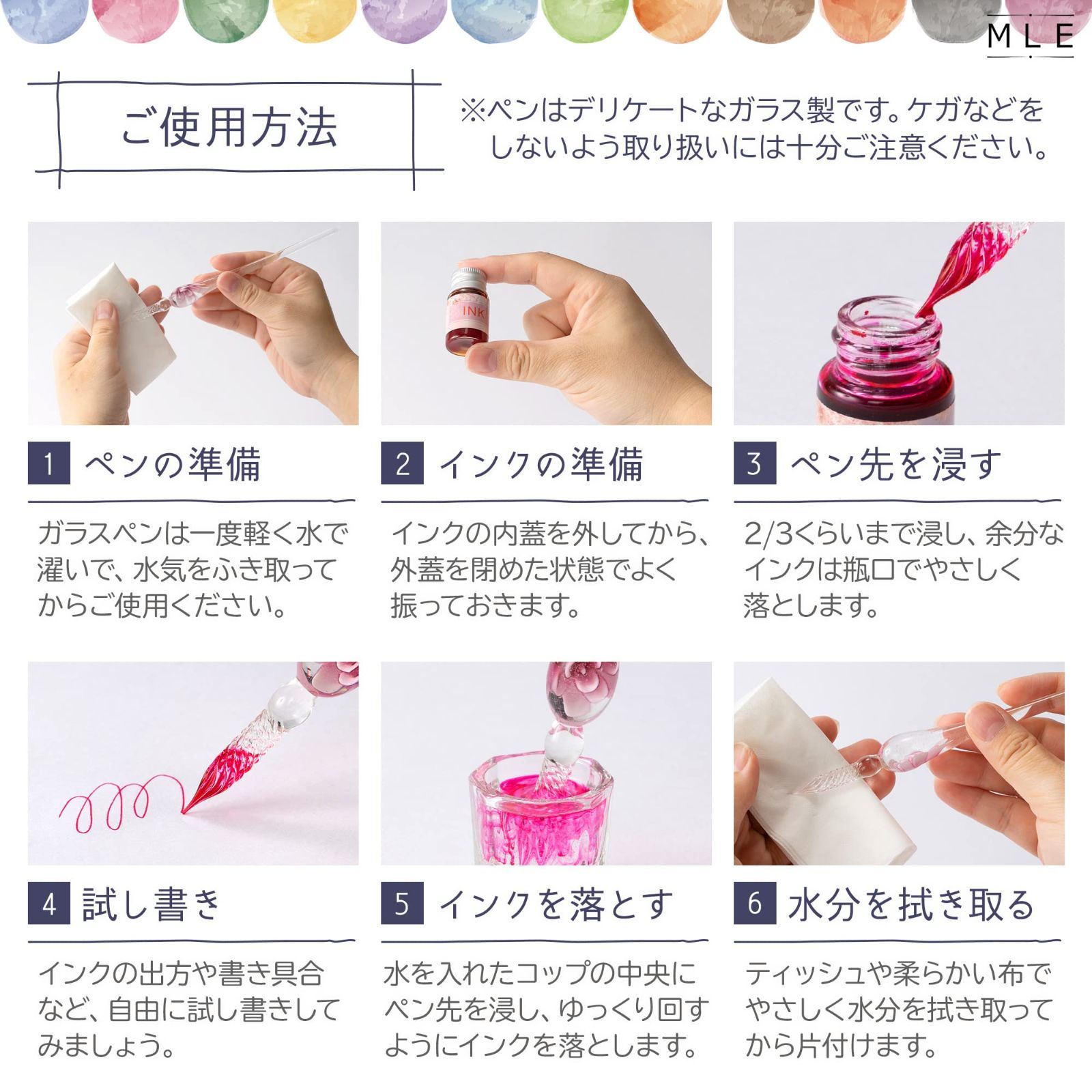 MLE

ご使用方法

※ペンはデリケートなガラス製です。ケガなどをしないよう取り扱いには十分ご注意ください。

INK

1 ペンの準備

ガラスペンは一度軽く水で濯いで、水気をふき取ってからご使用ください。

2 インクの準備

インクの内蓋を外してから、外蓋を閉めた状態でよく振っておきます。

3 ペン先を浸す

2/3くらいまで浸し、余分なインクは瓶口でやさしく落とします。

4 試し書き

インクの出方や書き具合など、自由に試し書きしてみましょう。

5 インクを落とす

水を入れたコップの中央にペン先を浸し、ゆっくり回すようにインクを落とします。

6 水分を拭き取る

ティッシュや柔らかい布でやさしく水分を拭き取ってから片付けます。