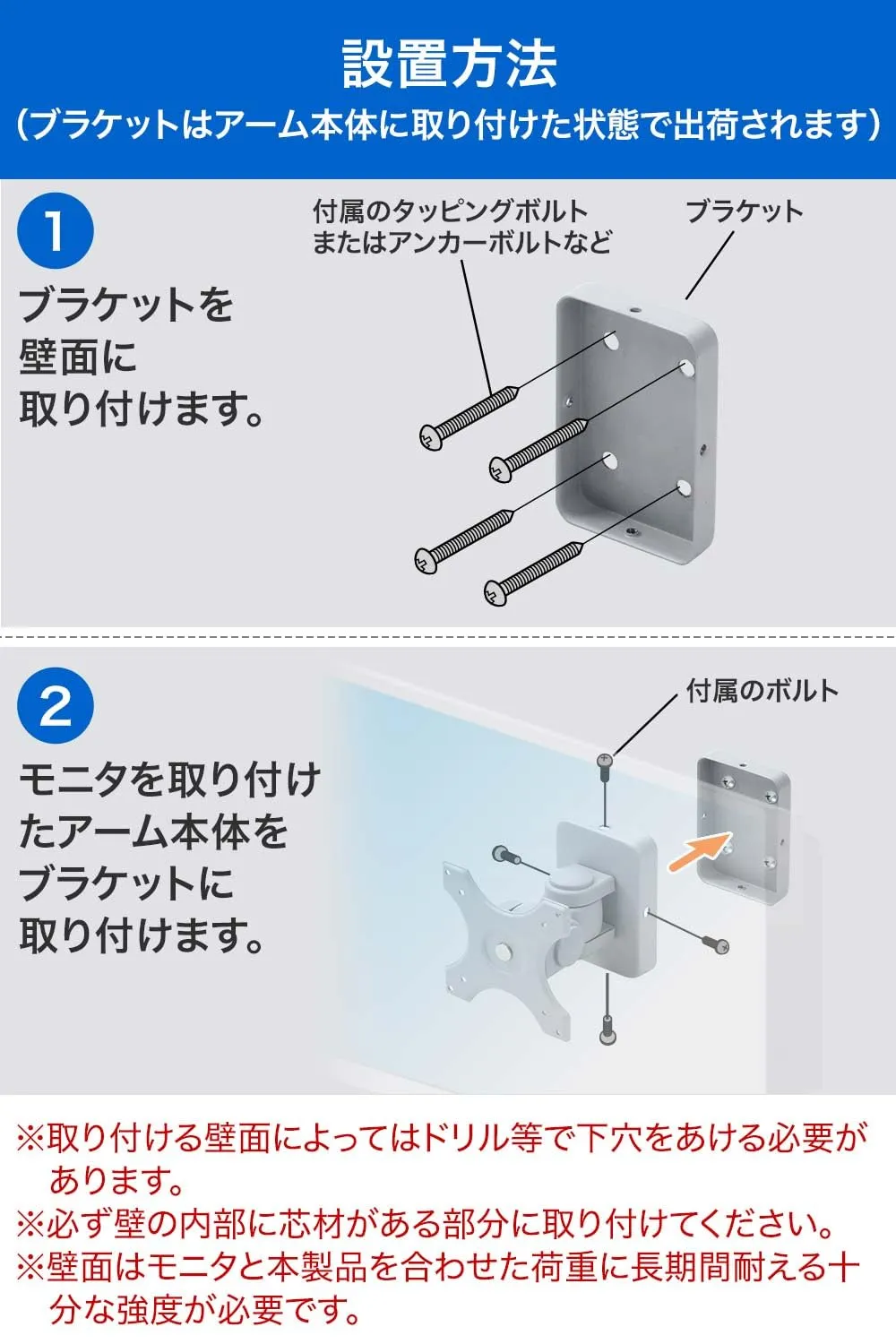 設置方法
（ブラケットはアーム本体に取り付けた状態で出荷されます）

1
ブラケットを壁面に取り付けます。

付属のタッピングボルトまたはアンカーボルトなど

ブラケット

2
モニタを取り付けたアーム本体をブラケットに取り付けます。

付属のボルト

※取り付ける壁面によってはドリル等で下穴をあける必要があります。
※必ず壁の内部に芯材がある部分に取り付けてください。
※壁面はモニタと本製品を合わせた荷重に長期間耐える十分な強度が必要です。