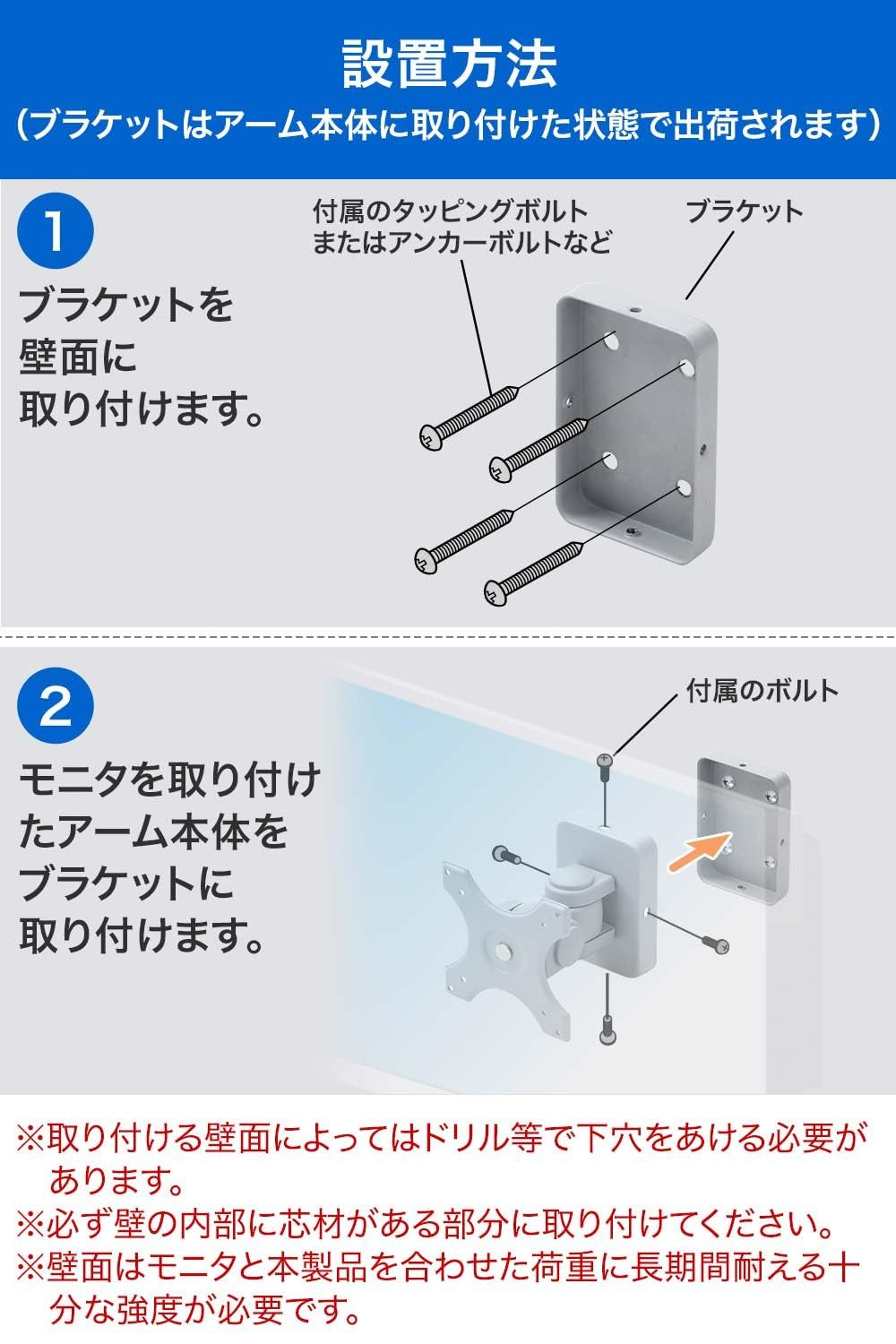 設置方法
（ブラケットはアーム本体に取り付けた状態で出荷されます）

1
ブラケットを壁面に取り付けます。

付属のタッピングボルトまたはアンカーボルトなど

ブラケット

2
モニタを取り付けたアーム本体をブラケットに取り付けます。

付属のボルト

※取り付ける壁面によってはドリル等で下穴をあける必要があります。
※必ず壁の内部に芯材がある部分に取り付けてください。
※壁面はモニタと本製品を合わせた荷重に長期間耐える十分な強度が必要です。