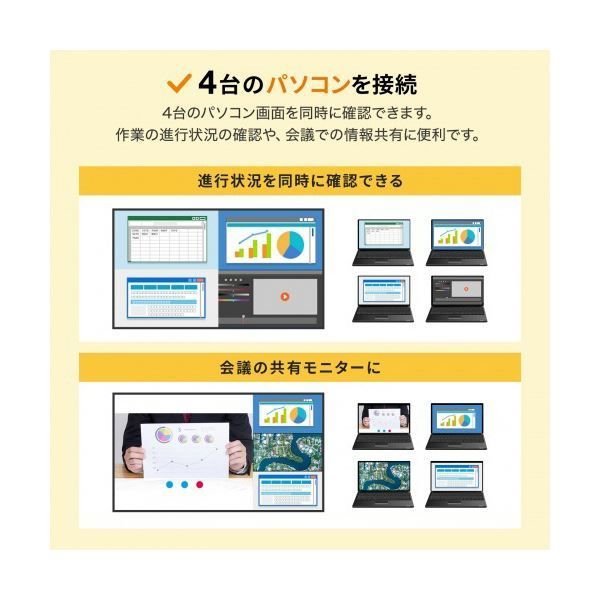 4台のパソコンを接続

4台のパソコン画面を同時に確認できます。
作業の進行状況の確認や、会議での情報共有に便利です。

進行状況を同時に確認できる

会議の共有モニターに