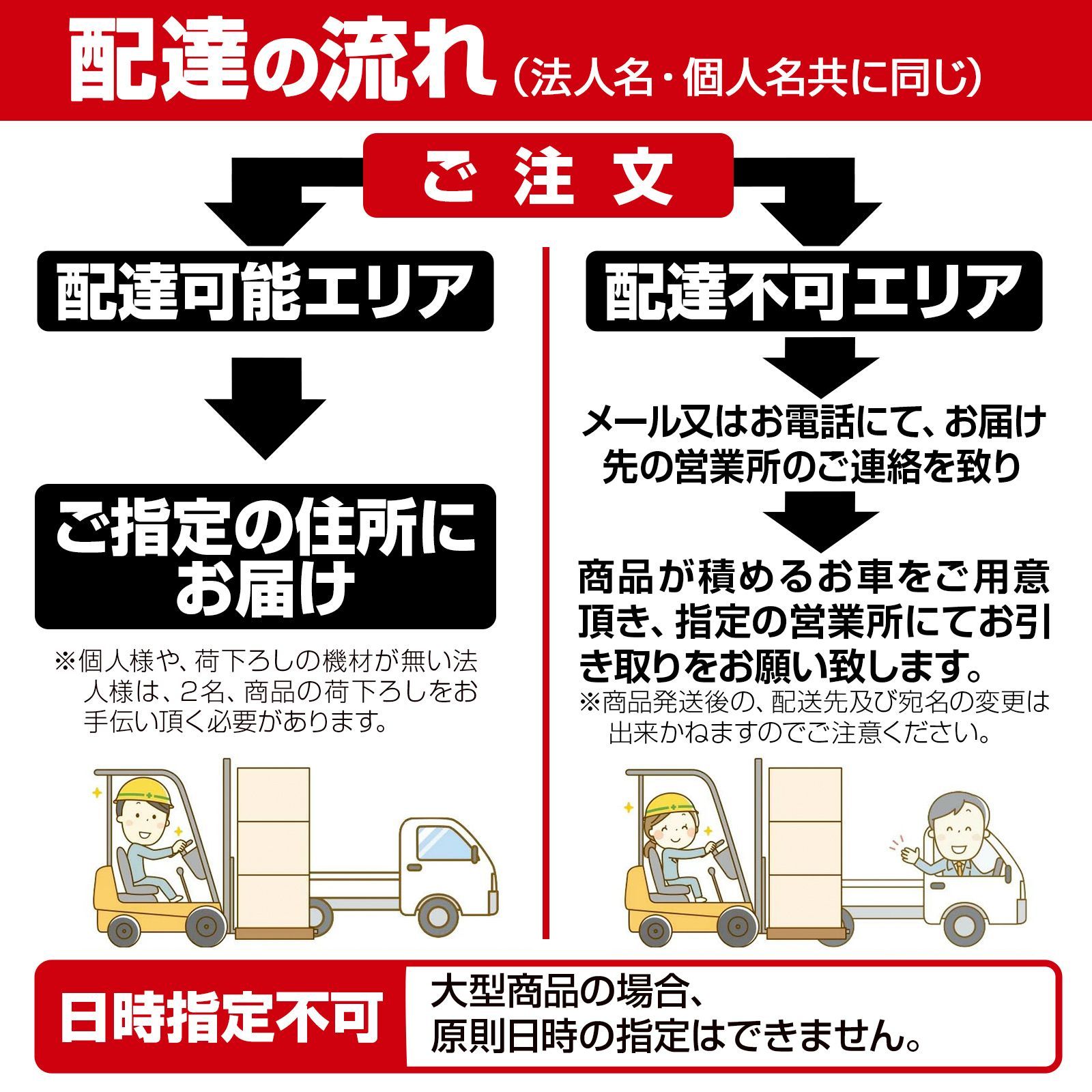 配達の流れ（法人名・個人名共に同じ）

ご注文

配達可能エリア

ご指定の住所にお届け

※個人様や、荷下ろしの機材が無い法人様は、2名、商品の荷下ろしをお手伝い頂く必要があります。

配達不可エリア

メール又はお電話にて、お届け先の営業所のご連絡を致り

商品が積めるお車をご用意頂き、指定の営業所にてお引き取りをお願い致します。

※商品発送後の、配送先及び宛名の変更は出来かねますのでご注意ください。

日時指定不可

大型商品の場合、原則日時の指定はできません。