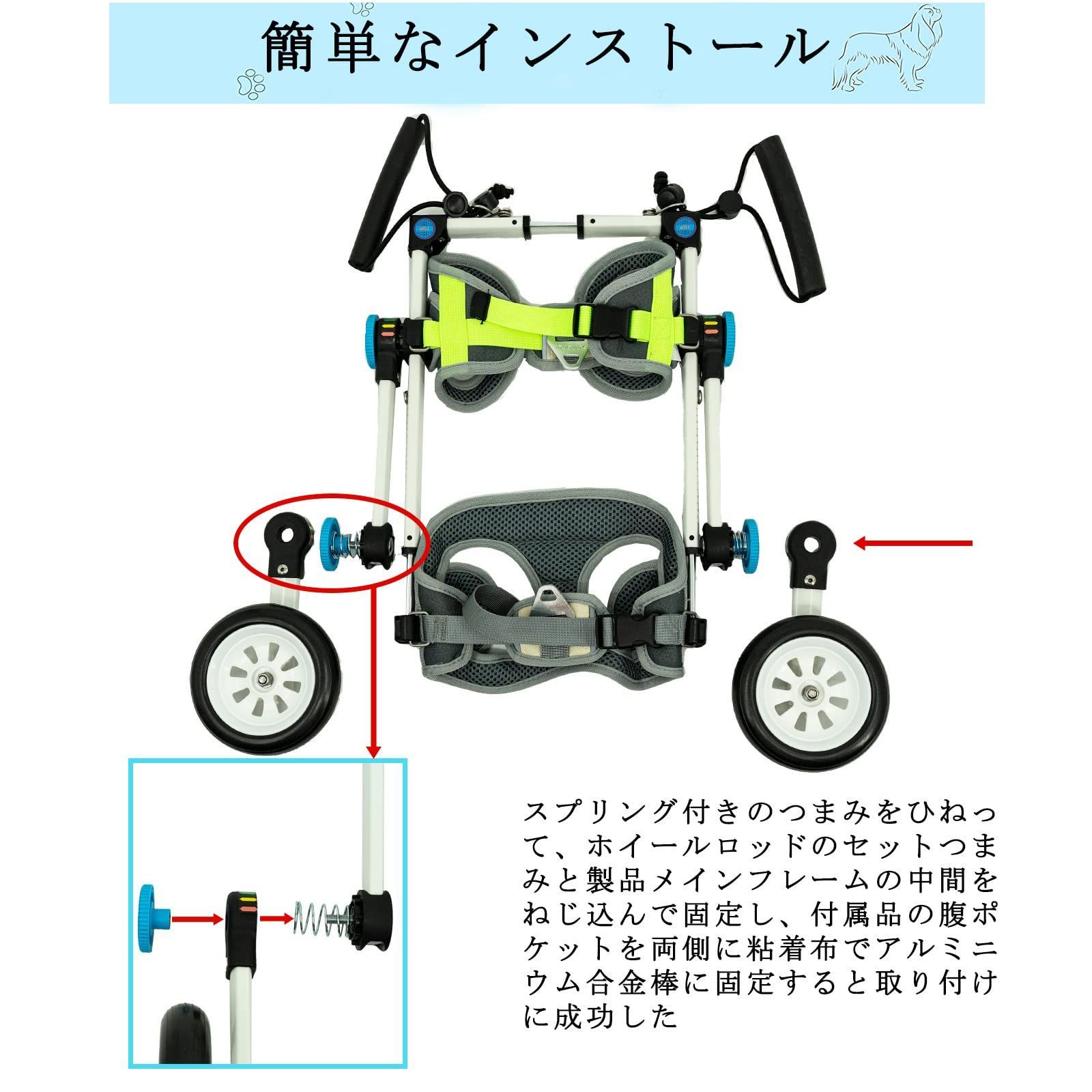 簡単なインストール

スプリング付きのつまみをひねって、ホイールロッドのセットつまみと製品メインフレームの中間をねじ込んで固定し、付属品の腹ポケットを両側に粘着布でアルミニウム合金棒に固定すると取り付けに成功した