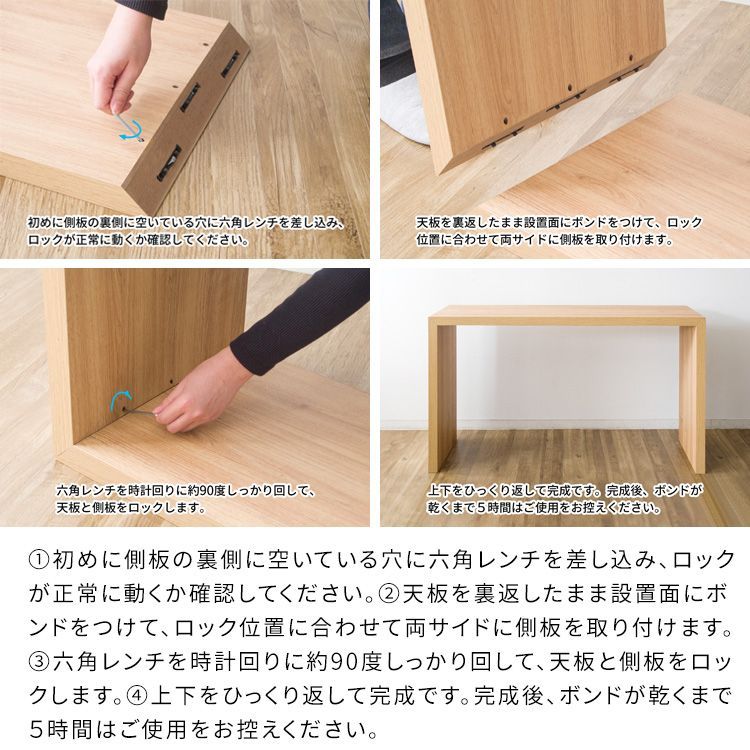 初めに側板の裏側に空いている穴に六角レンチを差し込み、ロックが正常に動くか確認してください。

天板を裏返したまま設置面にボンドをつけて、ロック位置に合わせて両サイドに側板を取り付けます。

六角レンチを時計回りに約90度しっかり回して、天板と側板をロックします。

上下をひっくり返して完成です。完成後、ボンドが乾くまで５時間はご使用をお控えください。

①初めに側板の裏側に空いている穴に六角レンチを差し込み、ロックが正常に動くか確認してください。②天板を裏返したまま設置面にボンドをつけて、ロック位置に合わせて両サイドに側板を取り付けます。③六角レンチを時計回りに約90度しっかり回して、天板と側板をロックします。④上下をひっくり返して完成です。完成後、ボンドが乾くまで5時間はご使用をお控えください。