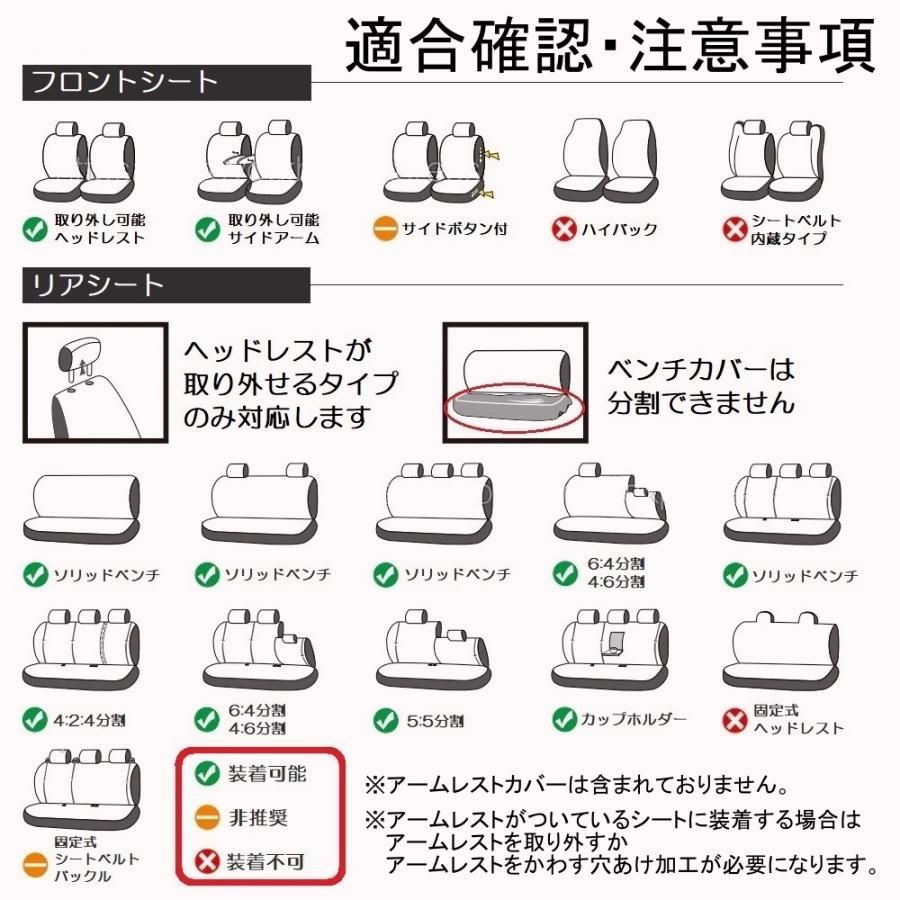 適合確認･注意事項

フロントシート

取り外し可能
ヘッドレスト

取り外し可能
サイドアーム

サイドボタン付

ハイバック

シートベルト
内蔵タイプ

リアシート

ヘッドレストが
取り外せるタイプ
のみ対応します

ベンチカバーは
分割できません

ソリッドベンチ

ソリッドベンチ

ソリッドベンチ

6:4分割
4:6分割

ソリッドベンチ

4:2:4分割

6:4分割
4:6分割

5:5分割

カップホルダー

固定式
ヘッドレスト

固定式
シートベルト
バックル

装着可能

非推奨

装着不可

※アームレストカバーは含まれておりません。

※アームレストがついているシートに装着する場合は
アームレストを取り外すか
アームレストをかわす穴あけ加工が必要になります。