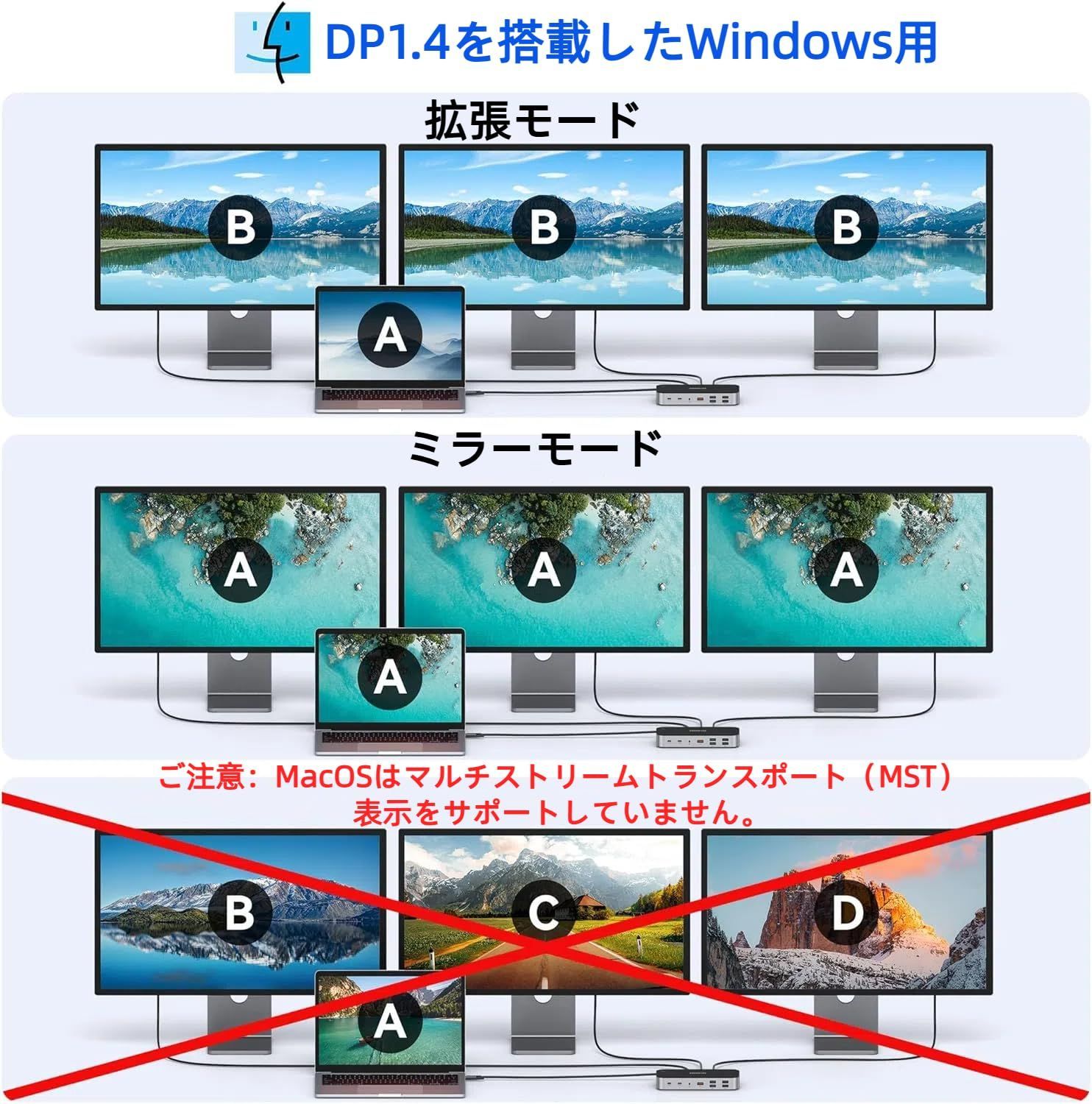 DP1.4を搭載したWindows用

拡張モード

B

B

B

A

ミラーモード

A

A

A

A

ご注意：MacOSはマルチストリームトランスポート（MST）表示をサポートしていません。

B

C

D

A