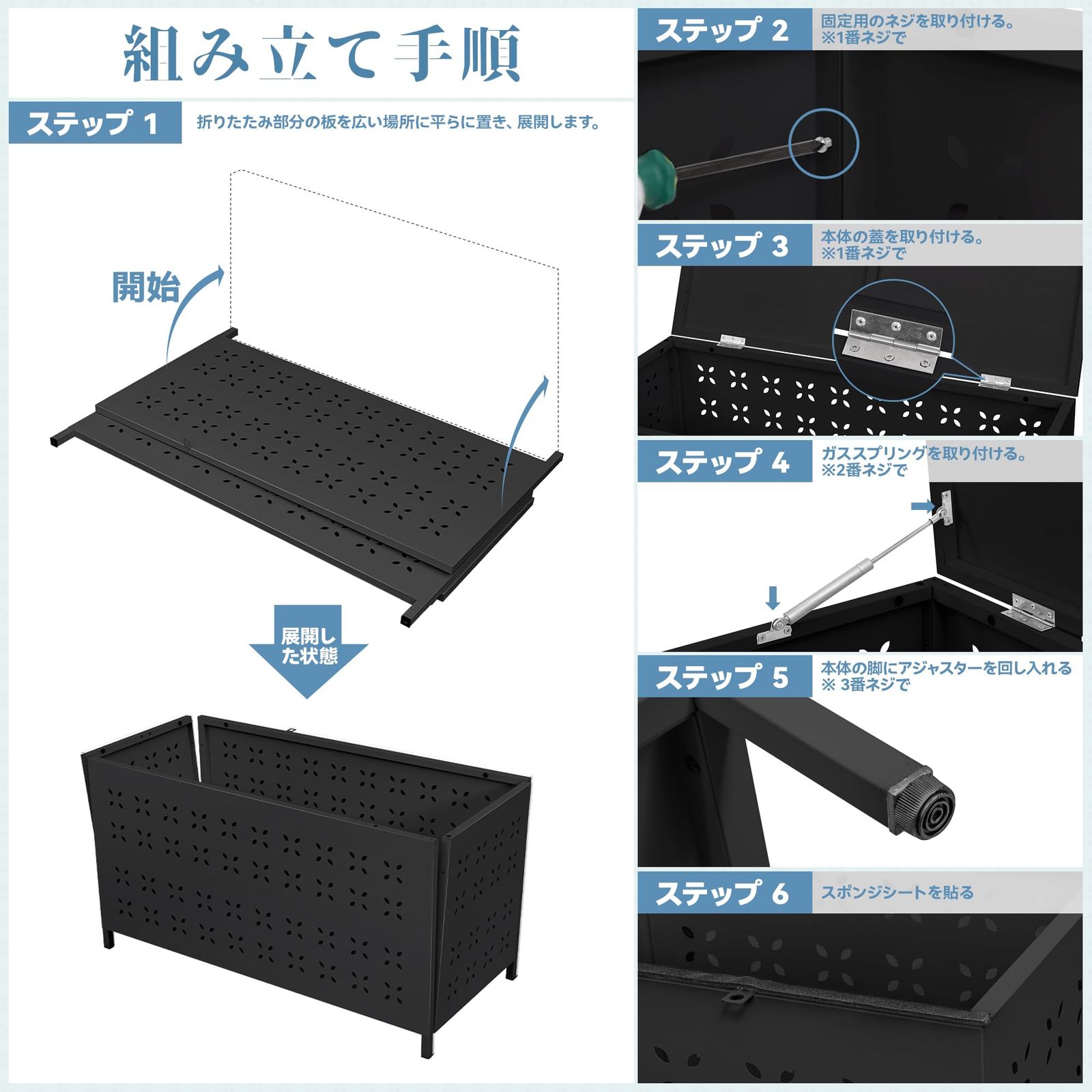 組み立て手順

ステップ 1
折りたたみ部分の板を広い場所に平らに置き、展開します。

開始

展開した状態

ステップ 2
固定用のネジを取り付ける。
※1番ネジで

ステップ 3
本体の蓋を取り付ける。
※1番ネジで

ステップ 4
ガススプリングを取り付ける。
※2番ネジで

ステップ 5
本体の脚にアジャスターを回し入れる
※ 3番ネジで

ステップ 6
スポンジシートを貼る