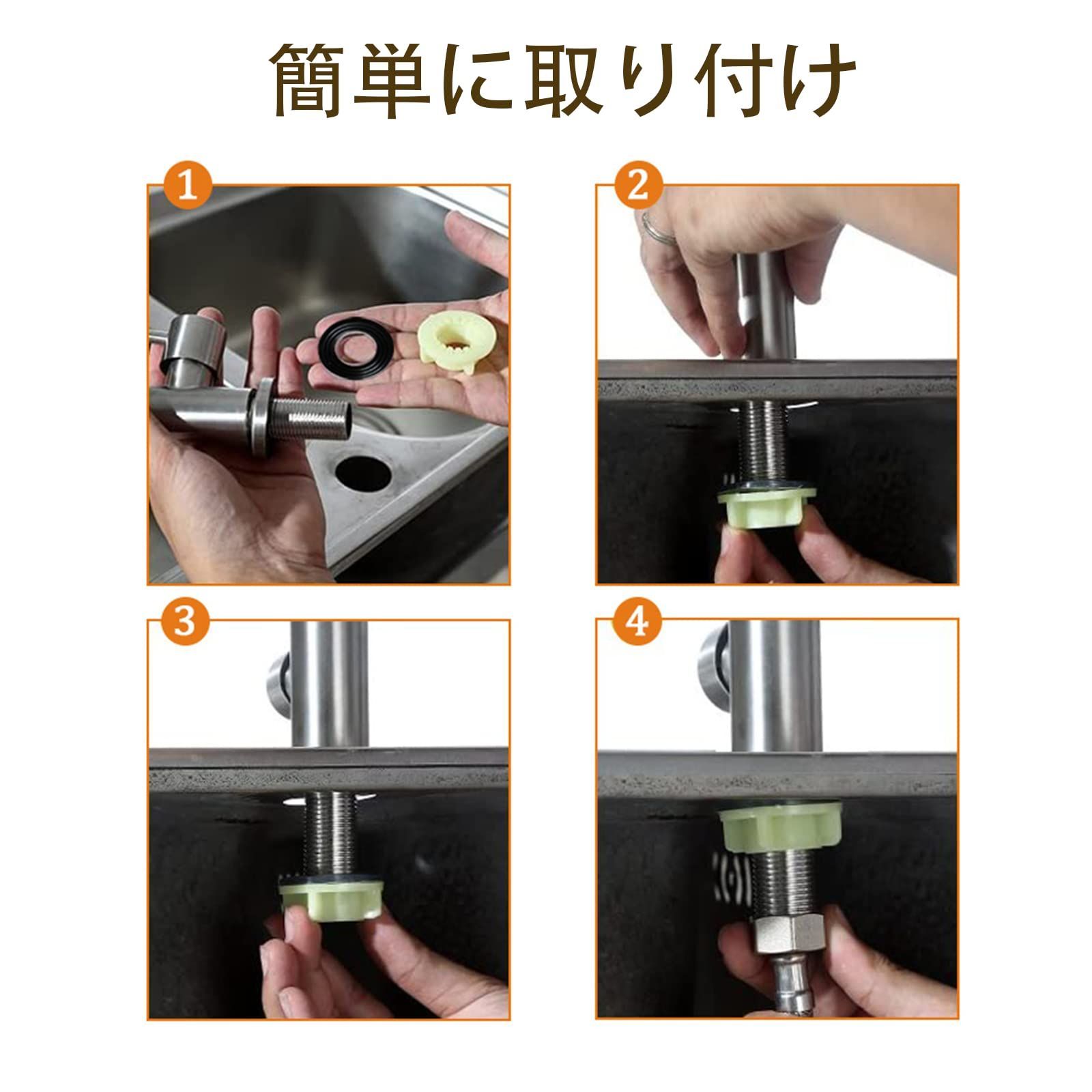 簡単に取り付け

1

2

3

4