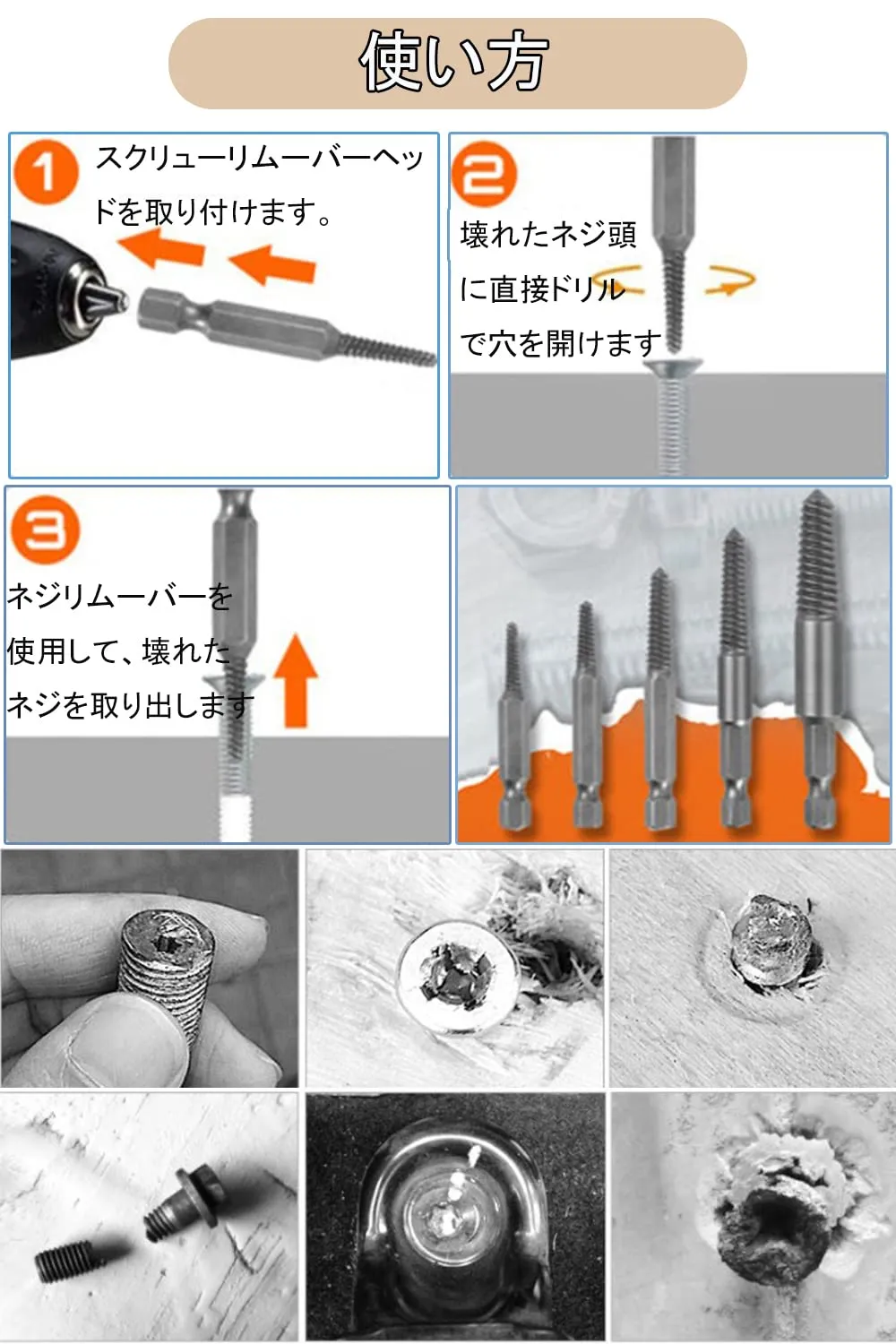 使い方

1
スクリューリムーバーヘッドを取り付けます。

2
壊れたネジ頭に直接ドリルで穴を開けます

3
ネジリムーバーを使用して、壊れたネジを取り出します