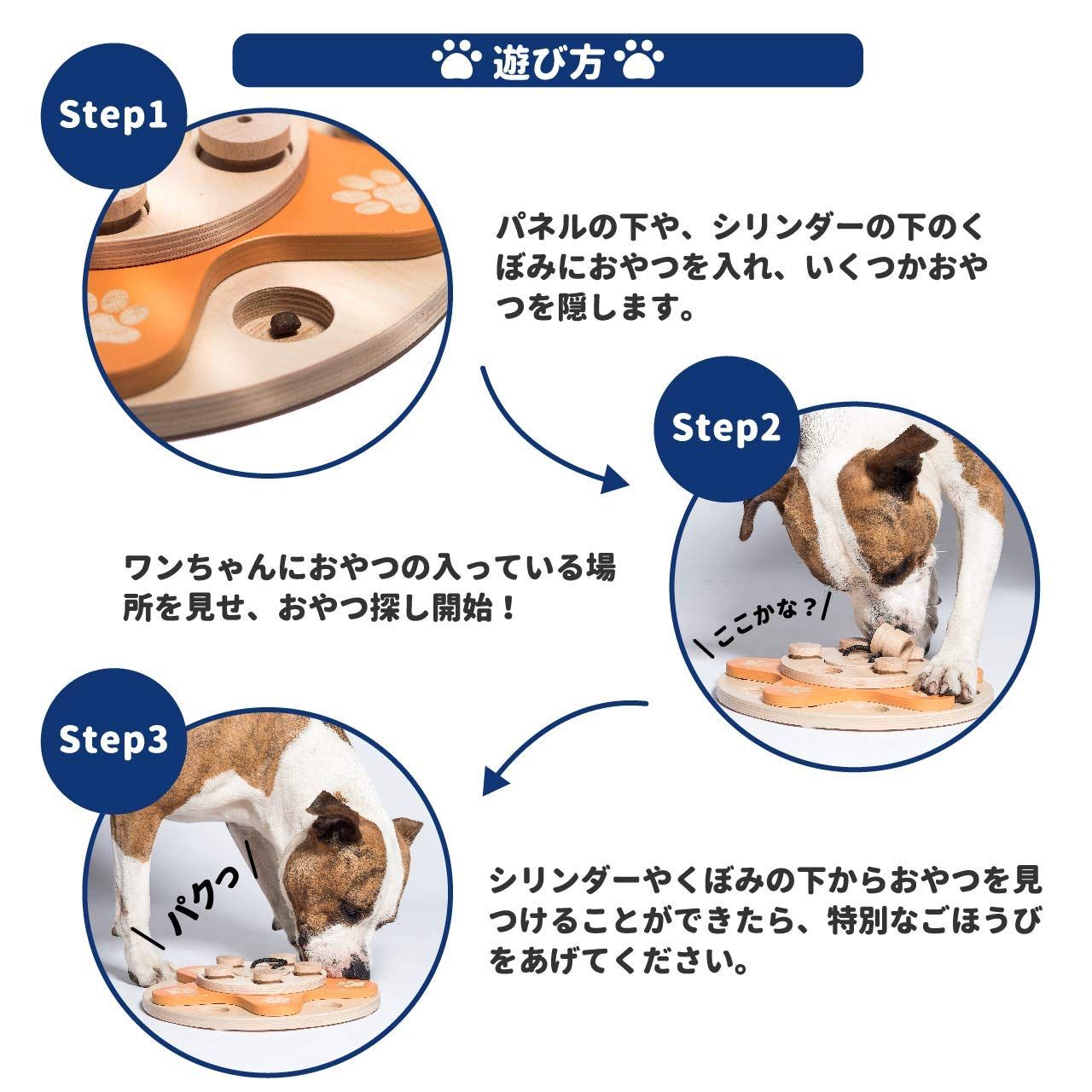 遊び方

Step1

パネルの下や、シリンダーの下のくぼみにおやつを入れ、いくつかおやつを隠します。

Step2

ワンちゃんにおやつの入っている場所を見せ、おやつ探し開始！

ここかな？

Step3

パクっ

シリンダーやくぼみの下からおやつを見つけることができたら、特別なごほうびをあげてください。