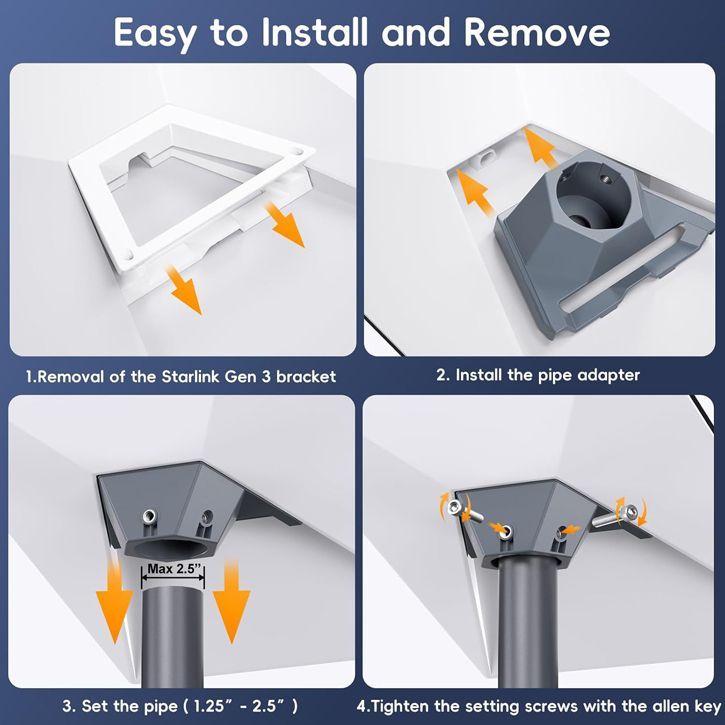 Easy to Install and Remove

1.Removal of the Starlink Gen 3 bracket

2. Install the pipe adapter

Max 2.5"

3. Set the pipe ( 1.25" - 2.5" )

4.Tighten the setting screws with the allen key