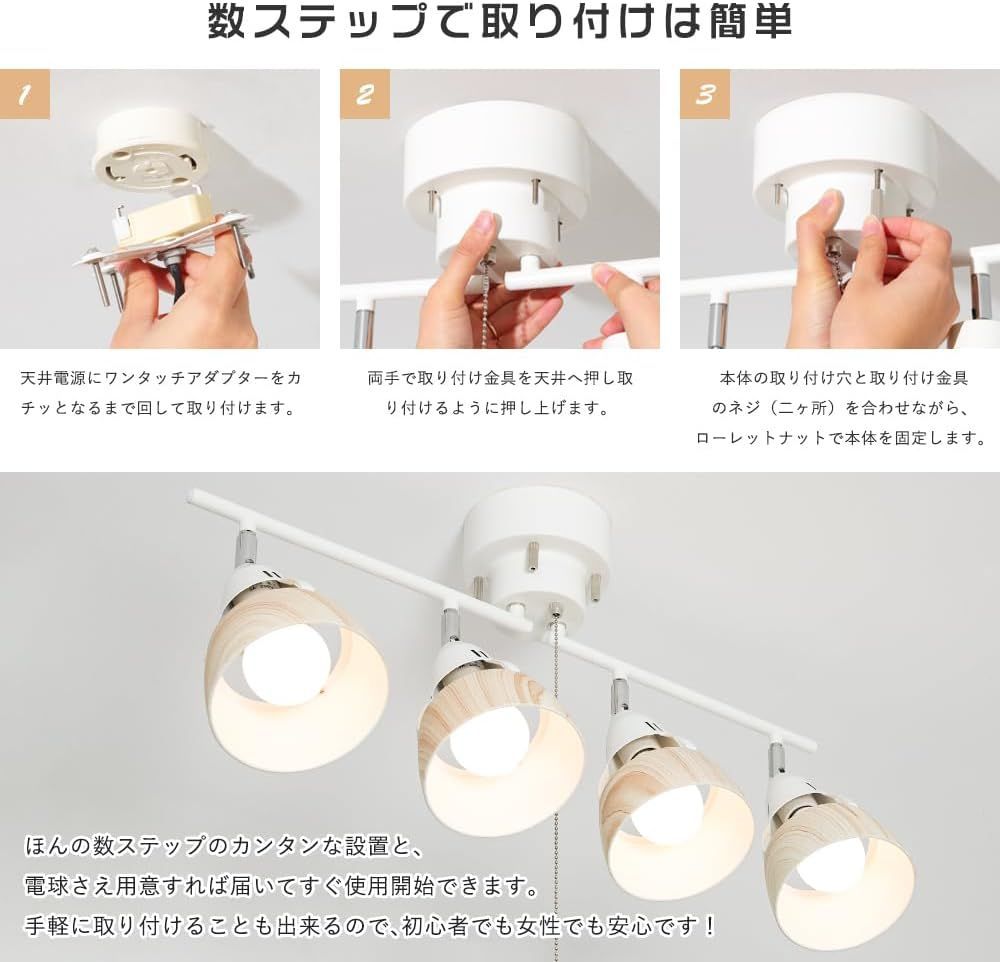 数ステップで取り付けは簡単

1

天井電源にワンタッチアダプターをカチッとなるまで回して取り付けます。

2

両手で取り付け金具を天井へ押し取り付けるように押し上げます。

3

本体の取り付け穴と取り付け金具のネジ（二ヶ所）を合わせながら、ローレットナットで本体を固定します。

ほんの数ステップのカンタンな設置と、
電球さえ用意すれば届いてすぐ使用開始できます。
手軽に取り付けることも出来るので、初心者でも女性でも安心です！