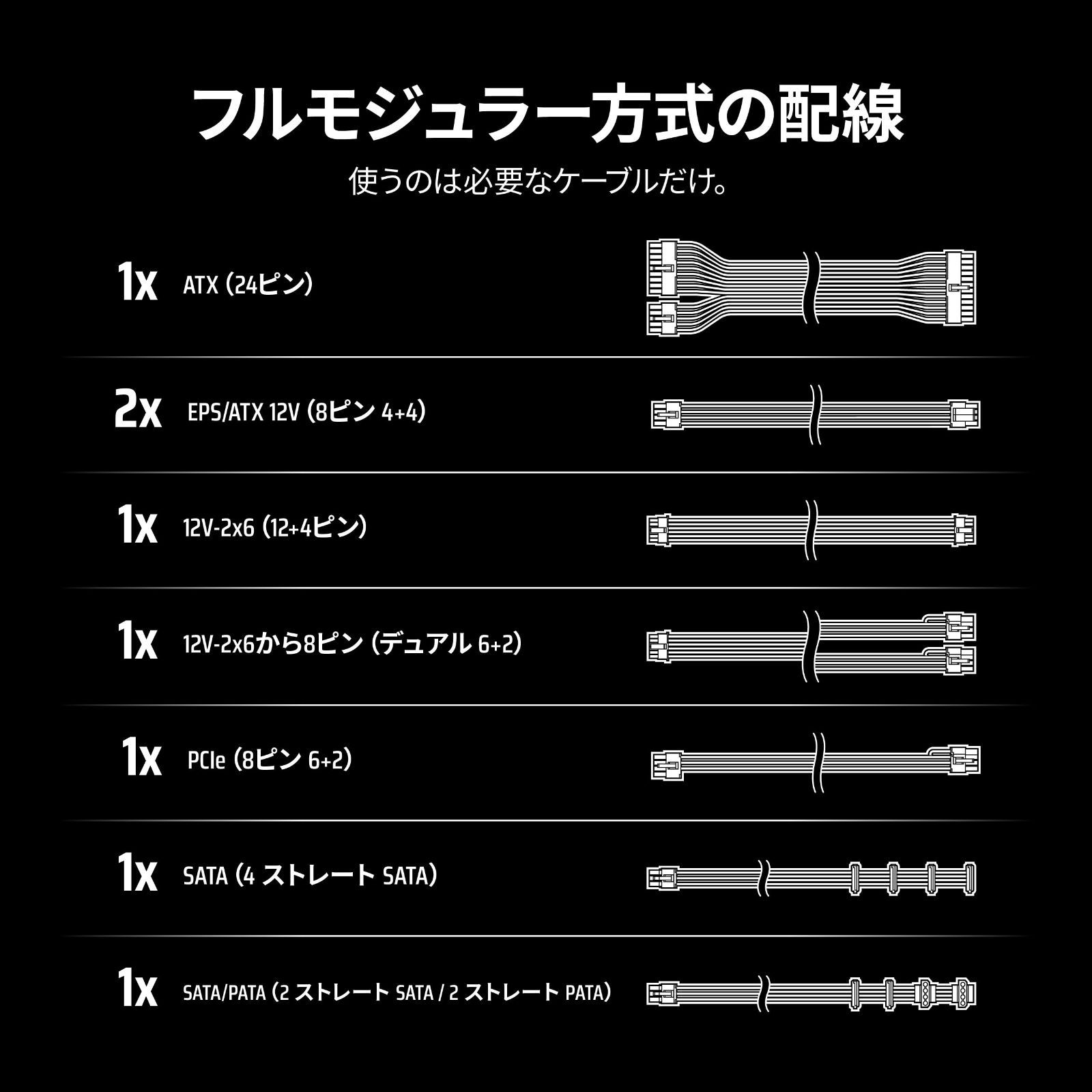 フルモジュラー方式の配線

使うのは必要なケーブルだけ。

1x ATX (24ピン)

2x EPS/ATX 12V (8ピン 4+4)

1x 12V-2x6 (12+4ピン)

1x 12V-2x6から8ピン (デュアル 6+2)

1x PCIe (8ピン 6+2)

1x SATA (4 ストレート SATA)

1x SATA/PATA (2 ストレート SATA / 2 ストレート PATA)