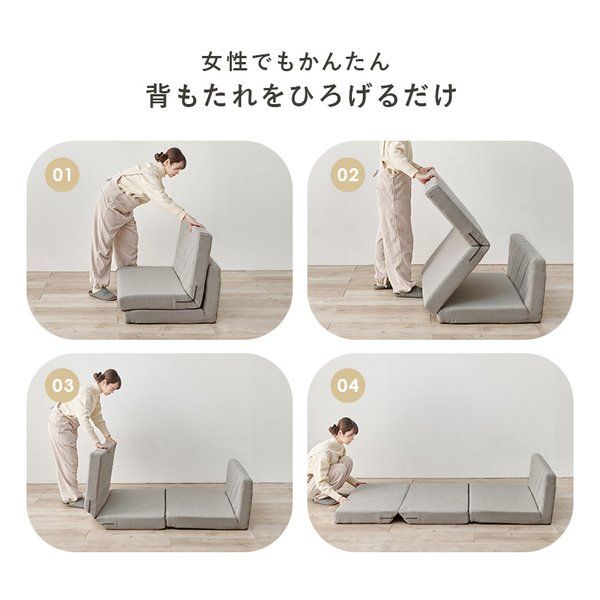 女性でもかんたん
背もたれをひろげるだけ

01

02

03

04