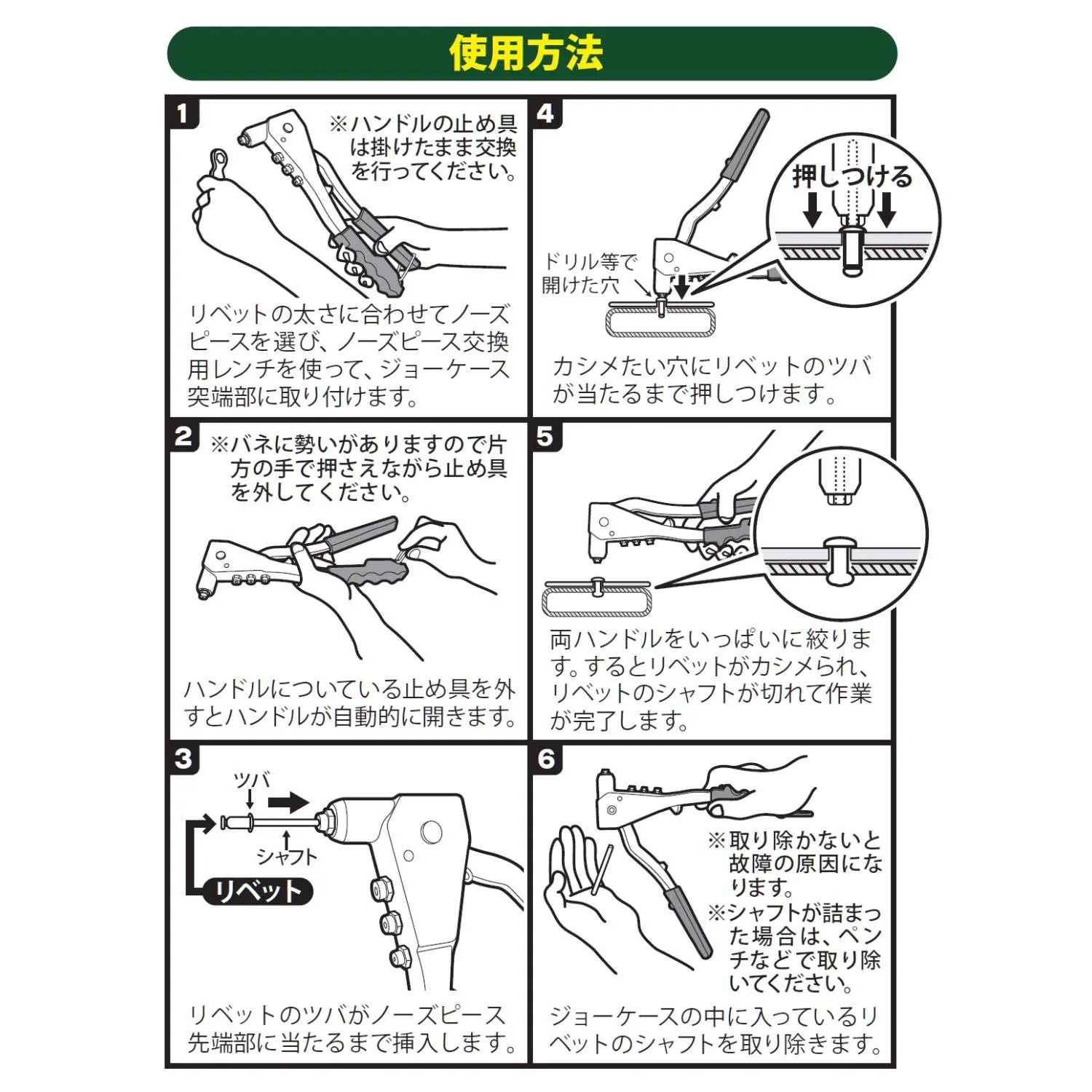 使用方法

1
※ハンドルの止め具は掛けたまま交換を行ってください。

リベットの太さに合わせてノーズピースを選び、ノーズピース交換用レンチを使って、ジョーケース突端部に取り付けます。

2
※バネに勢いがありますので片方の手で押さえながら止め具を外してください。

ハンドルについている止め具を外すとハンドルが自動的に開きます。

3
ツバ
シャフト
リベット

リベットのツバがノーズピース先端部に当たるまで挿入します。

4
押しつける
ドリル等で開けた穴

カシメたい穴にリベットのツバが当たるまで押しつけます。

5
両ハンドルをいっぱいに絞ります。するとリベットがカシメられ、リベットのシャフトが切れて作業が完了します。

6
※取り除かないと故障の原因になります。
※シャフトが詰まった場合は、ペンチなどで取り除いてください。

ジョーケースの中に入っているリベットのシャフトを取り除きます。