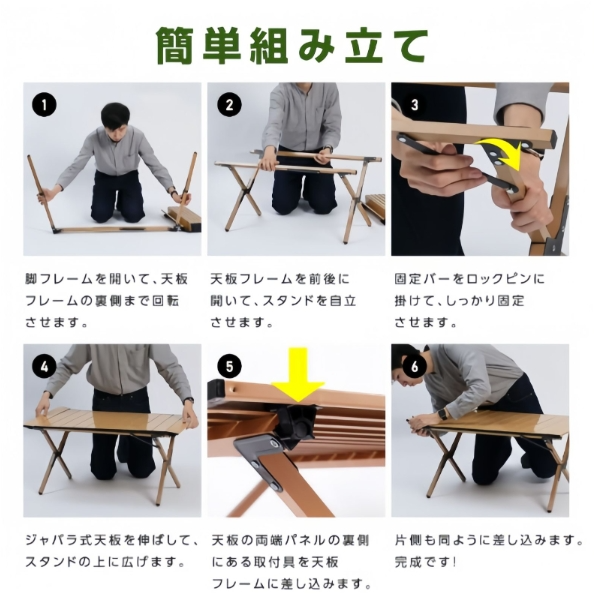 簡単組み立て

1

脚フレームを開いて、天板フレームの裏側まで回転させます。

2

天板フレームを前後に開いて、スタンドを自立させます。

3

固定バーをロックピンに掛けて、しっかり固定させます。

4

ジャバラ式天板を伸ばして、スタンドの上に広げます。

5

天板の両端パネルの裏側にある取付具を天板フレームに差し込みます。

6

片側も同ように差し込みます。完成です!