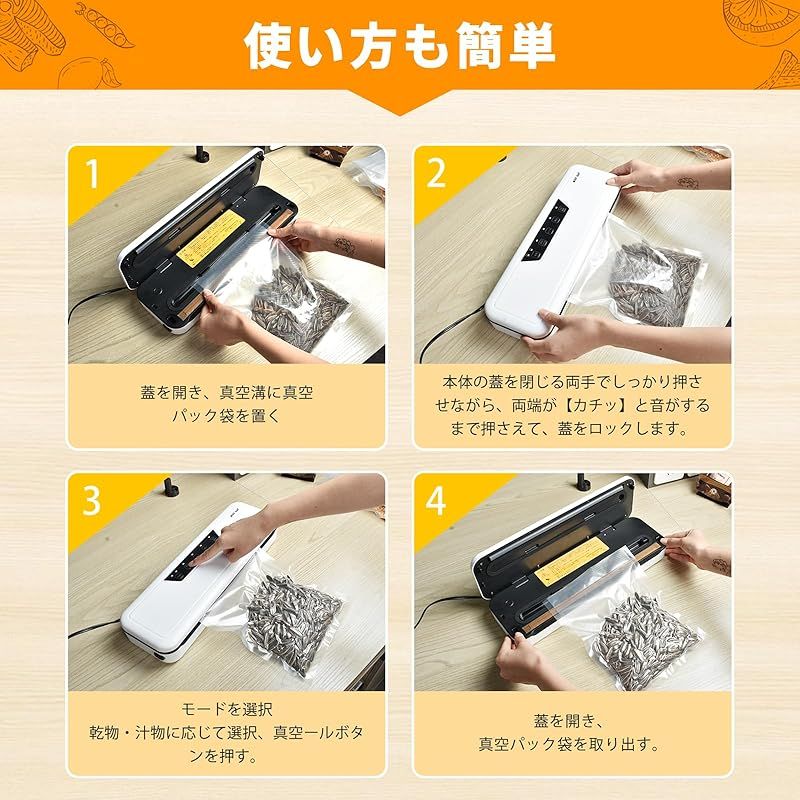 使い方も簡単

1

蓋を開き、真空溝に真空パック袋を置く

2

本体の蓋を閉じる両手でしっかり押させながら、両端が【カチッ】と音がするまで押さえて、蓋をロックします。

3

モードを選択
乾物・汁物に応じて選択、真空ールボタンを押す。

4

蓋を開き、
真空パック袋を取り出す。